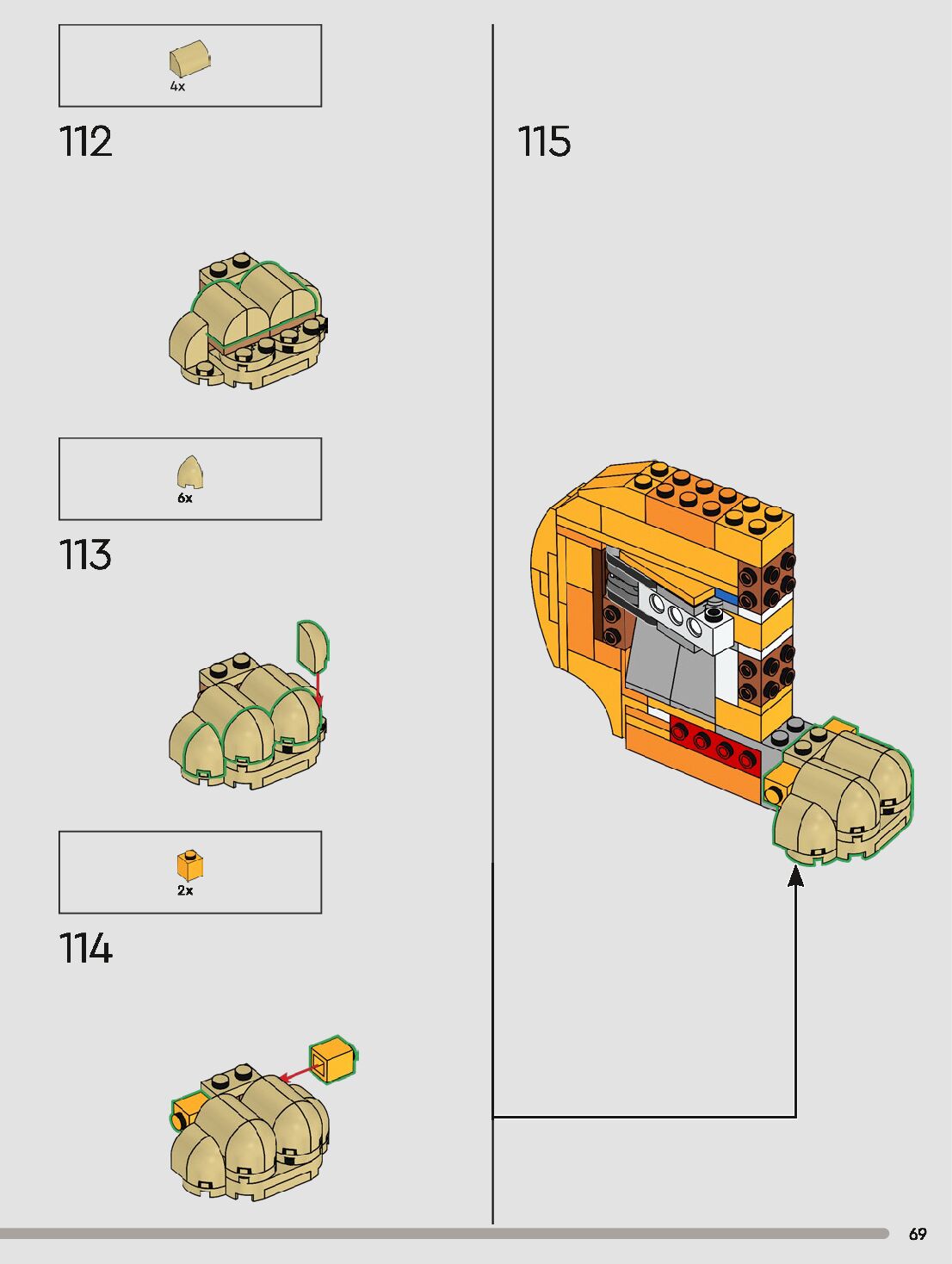 4x

112

6x

113

2x

114

115

69