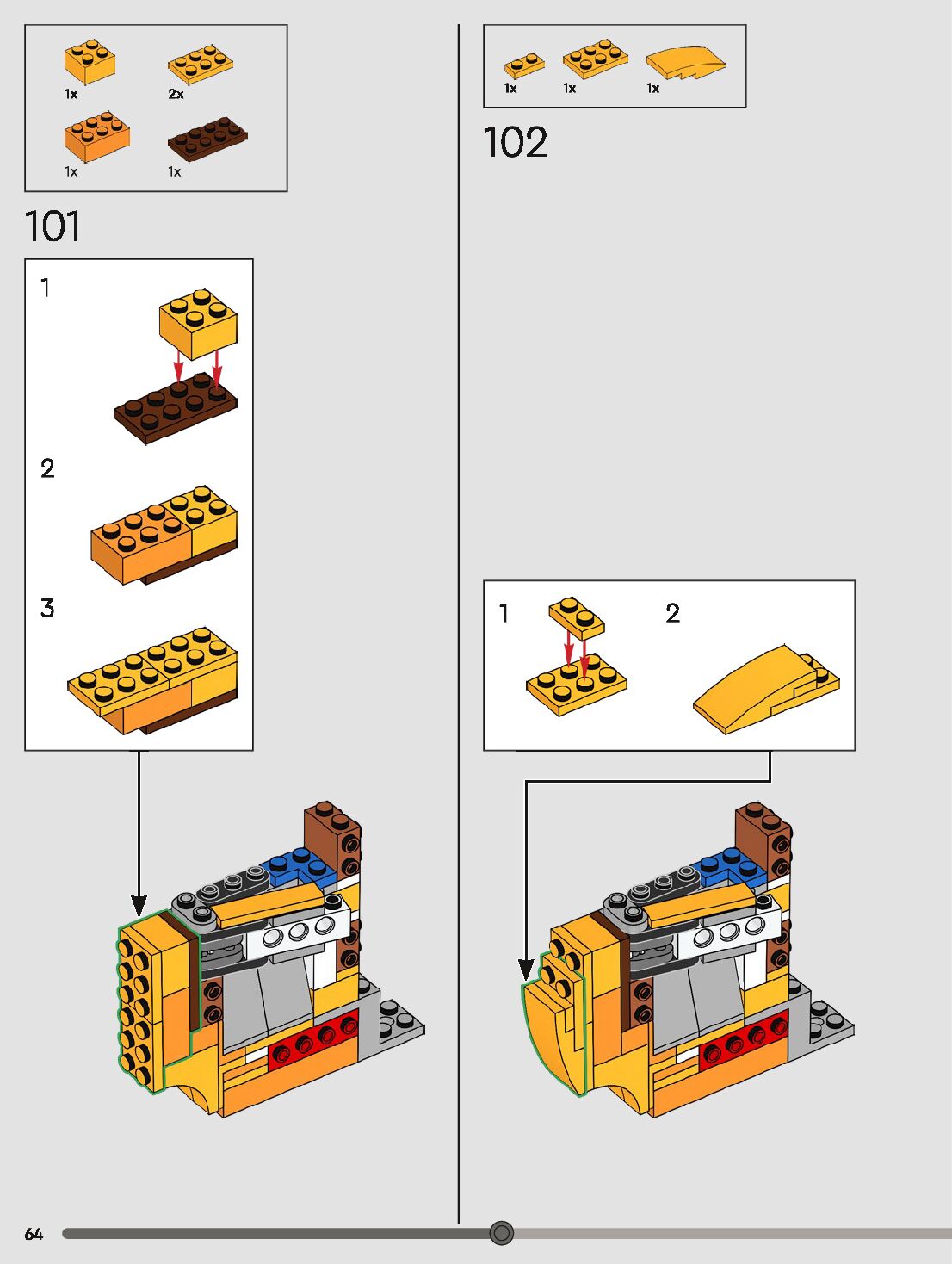 1x
2x
1x
1x

101

1

2

3

1x
1x
1x

102

1

2

64