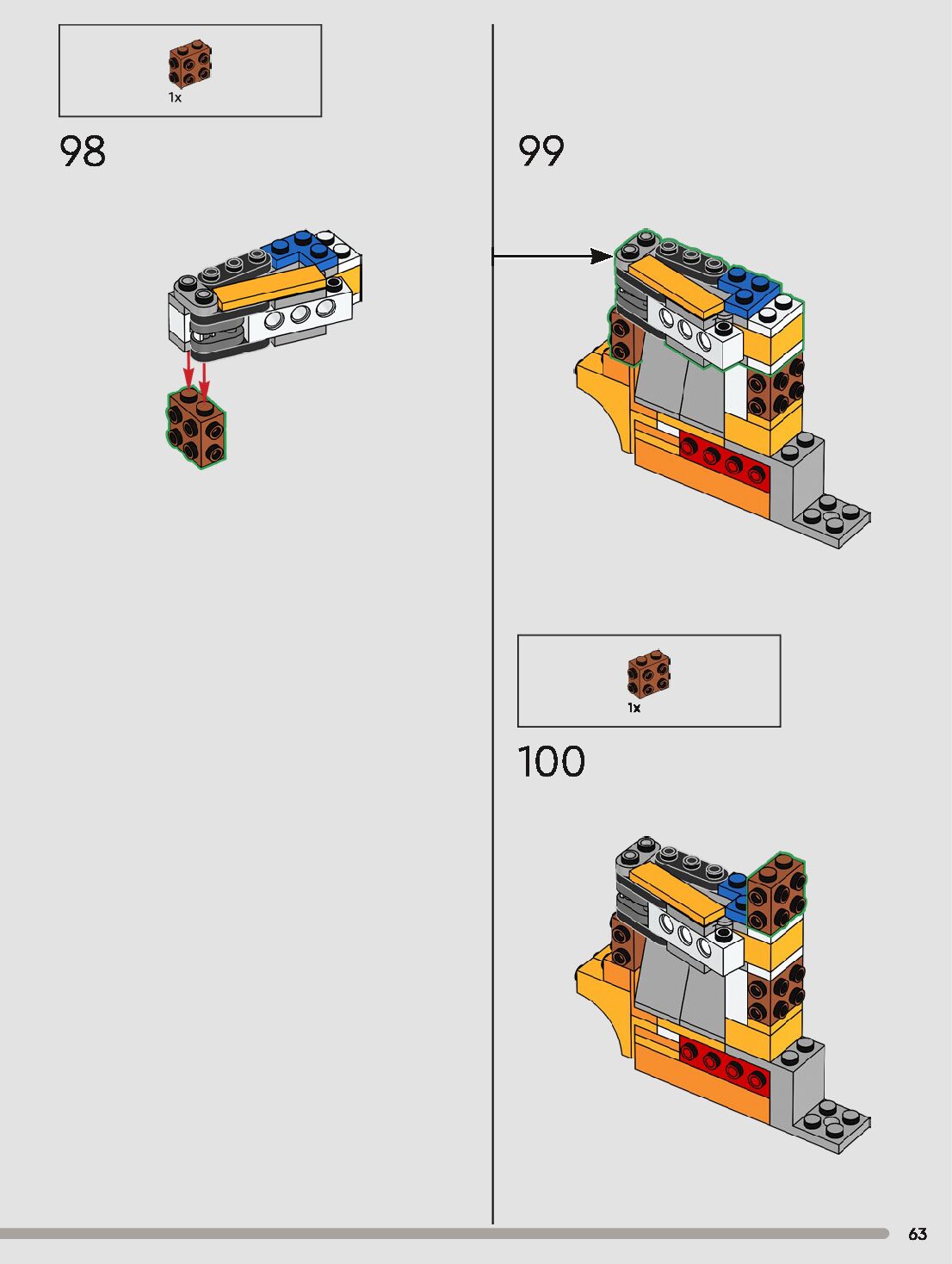 1x

98

99

1x

100

63