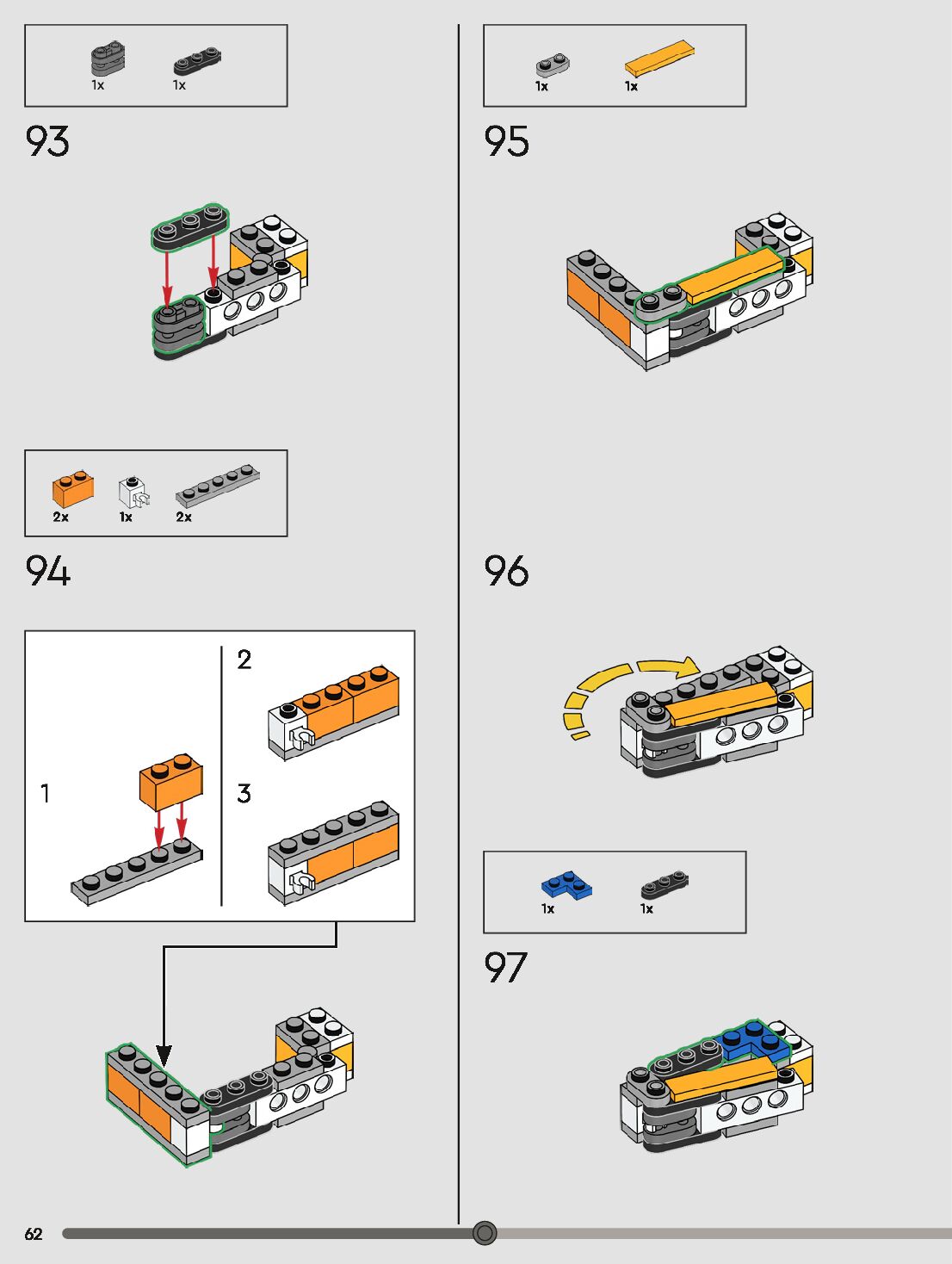 1x 1x

93

2x 1x 2x

94

1

2

3

1x 1x

95

96

1x 1x

97

62