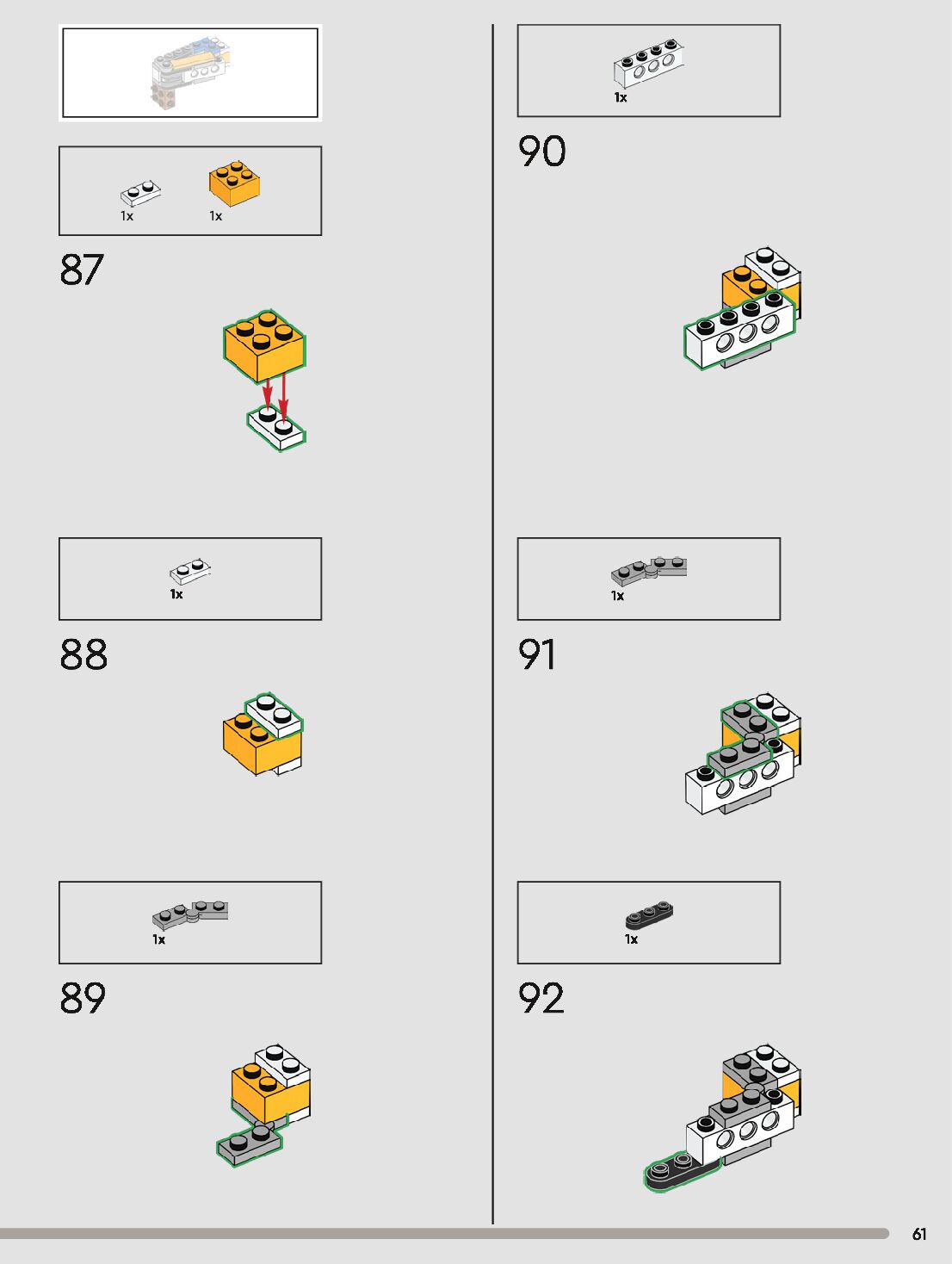 1x 1x

87

1x

88

1x

89

1x

90

1x

91

1x

92

61