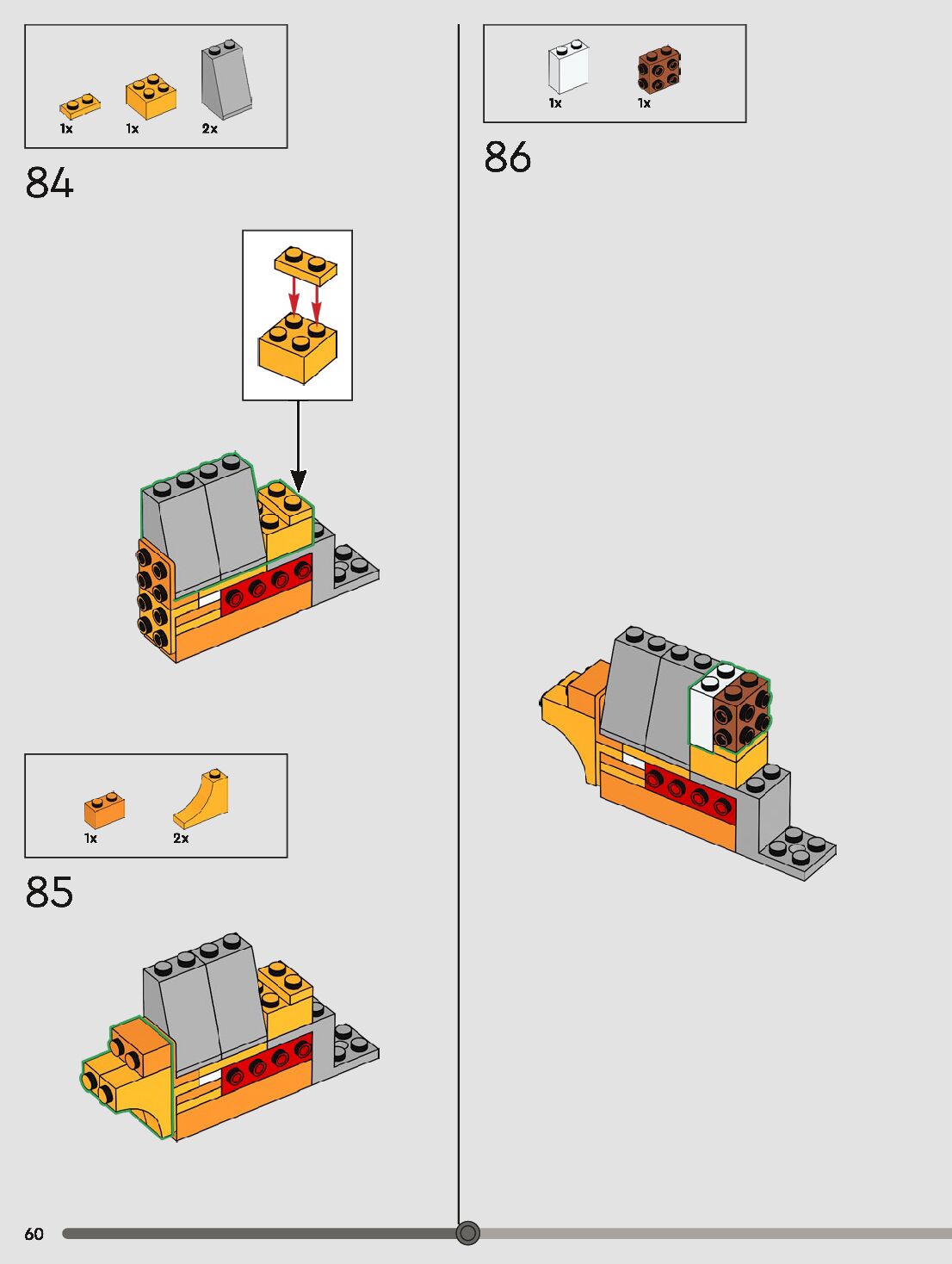 1x 1x 2x

84

1x 2x

85

1x 1x

86

60