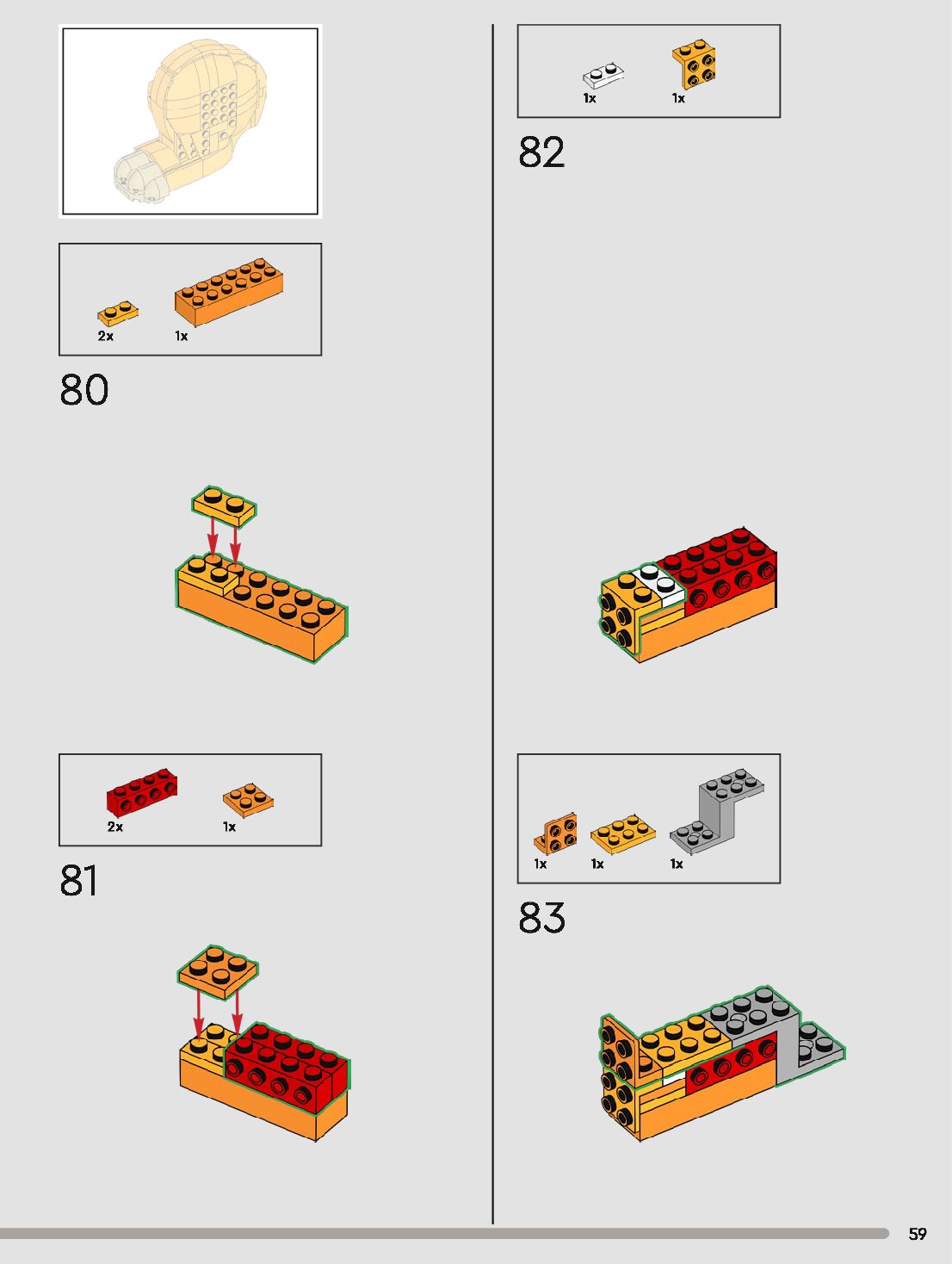 2x
1x

80

2x
1x

81

1x
1x

82

1x
1x
1x

83

59