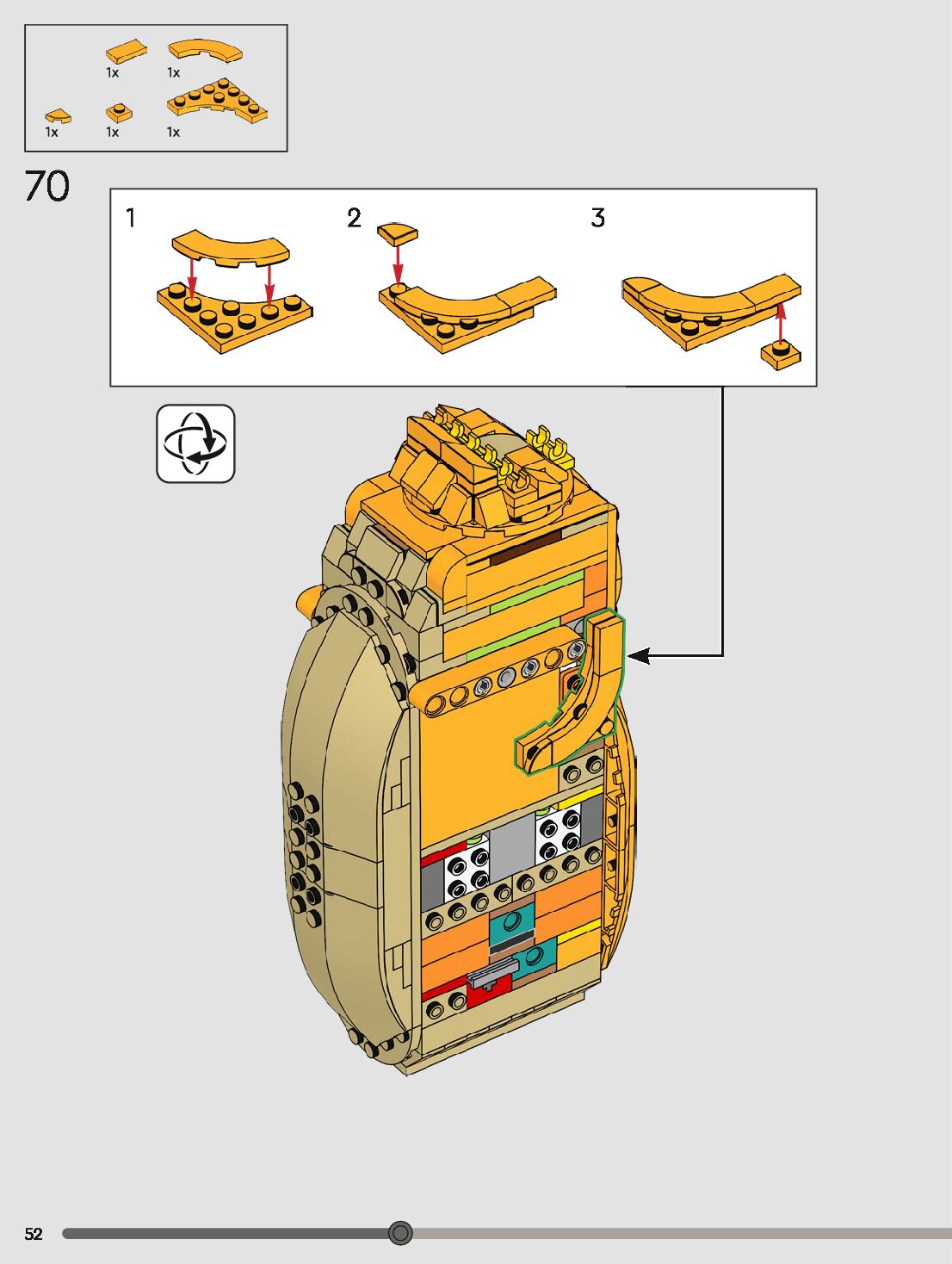 1x 1x

1x 1x 1x

70

1

2

3

52