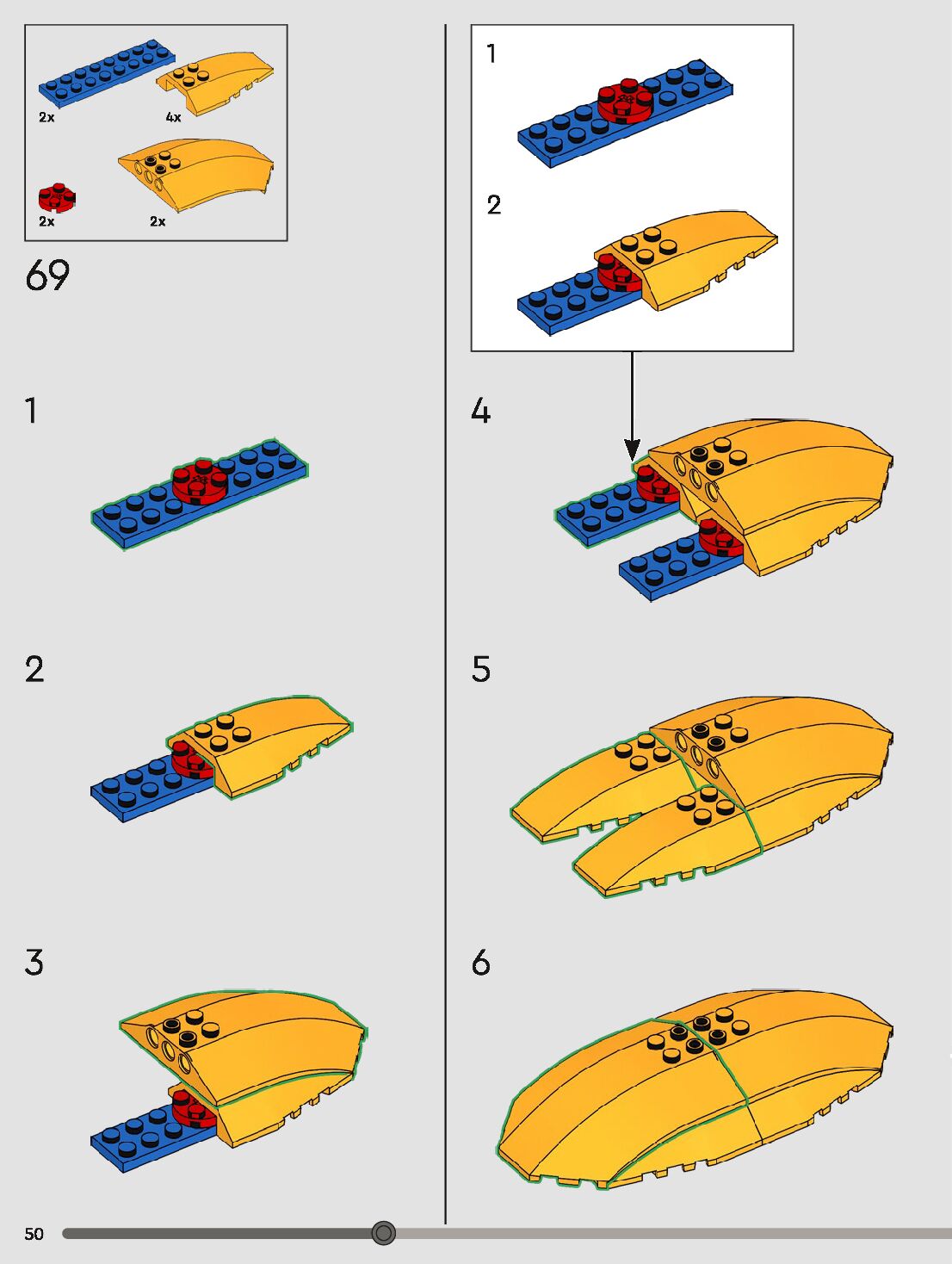 2x

4x

2x

2x

69

1

2

3

1

2

4

5

6

50