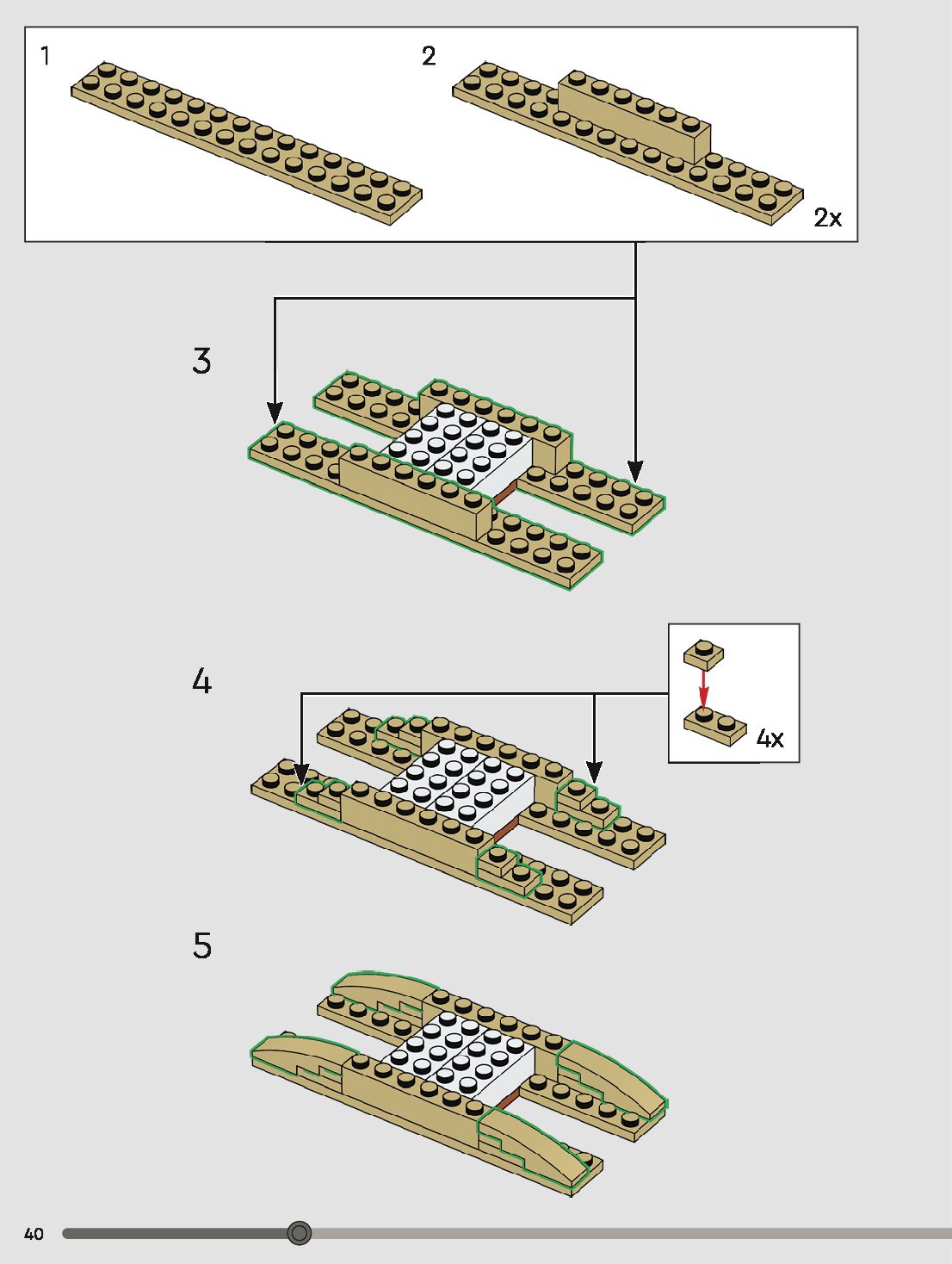 1

2

2x

3

4

4x

5

40