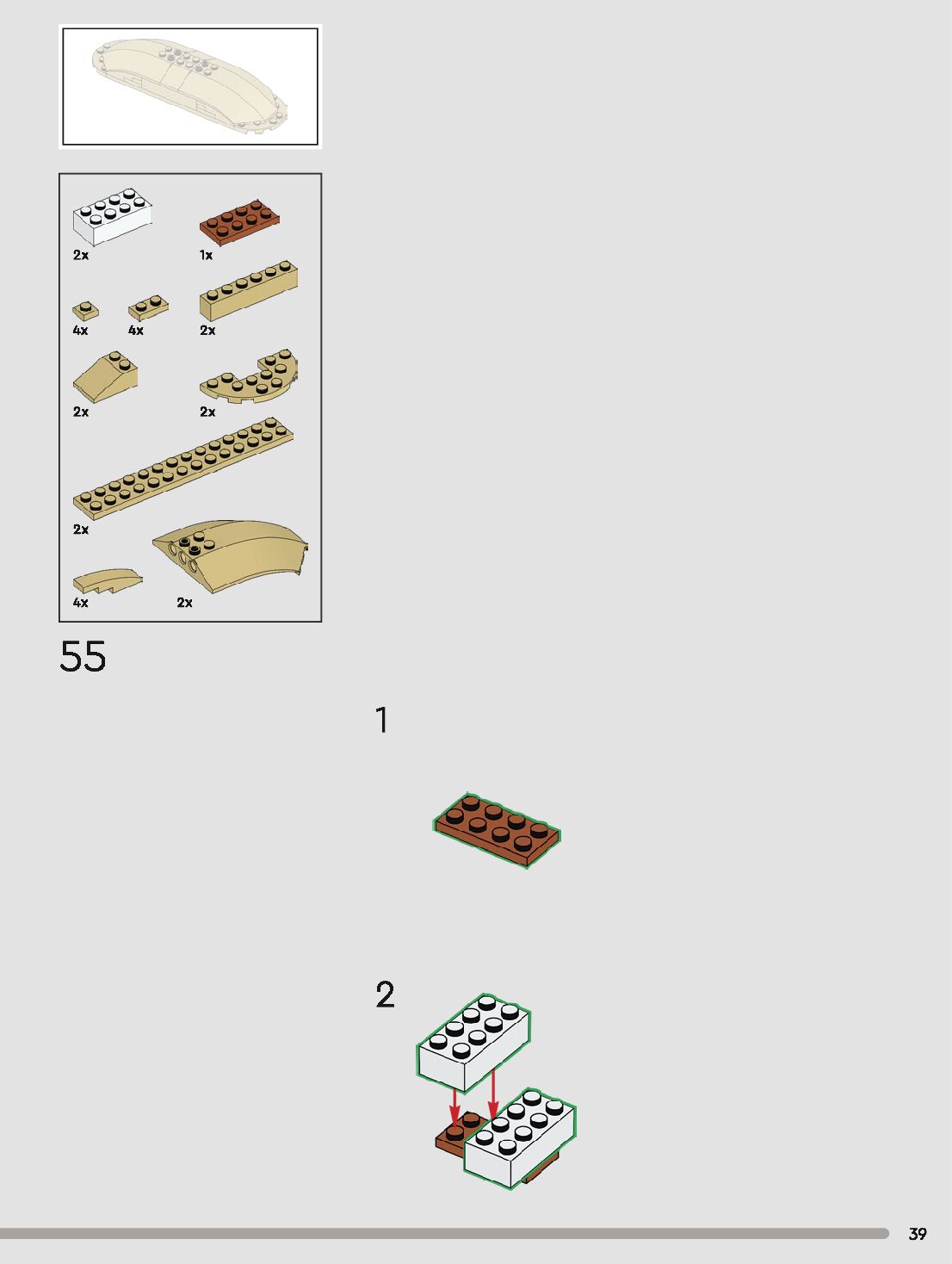 2x
1x
4x
4x
2x
2x
2x
2x
4x
2x

55

1

2

39