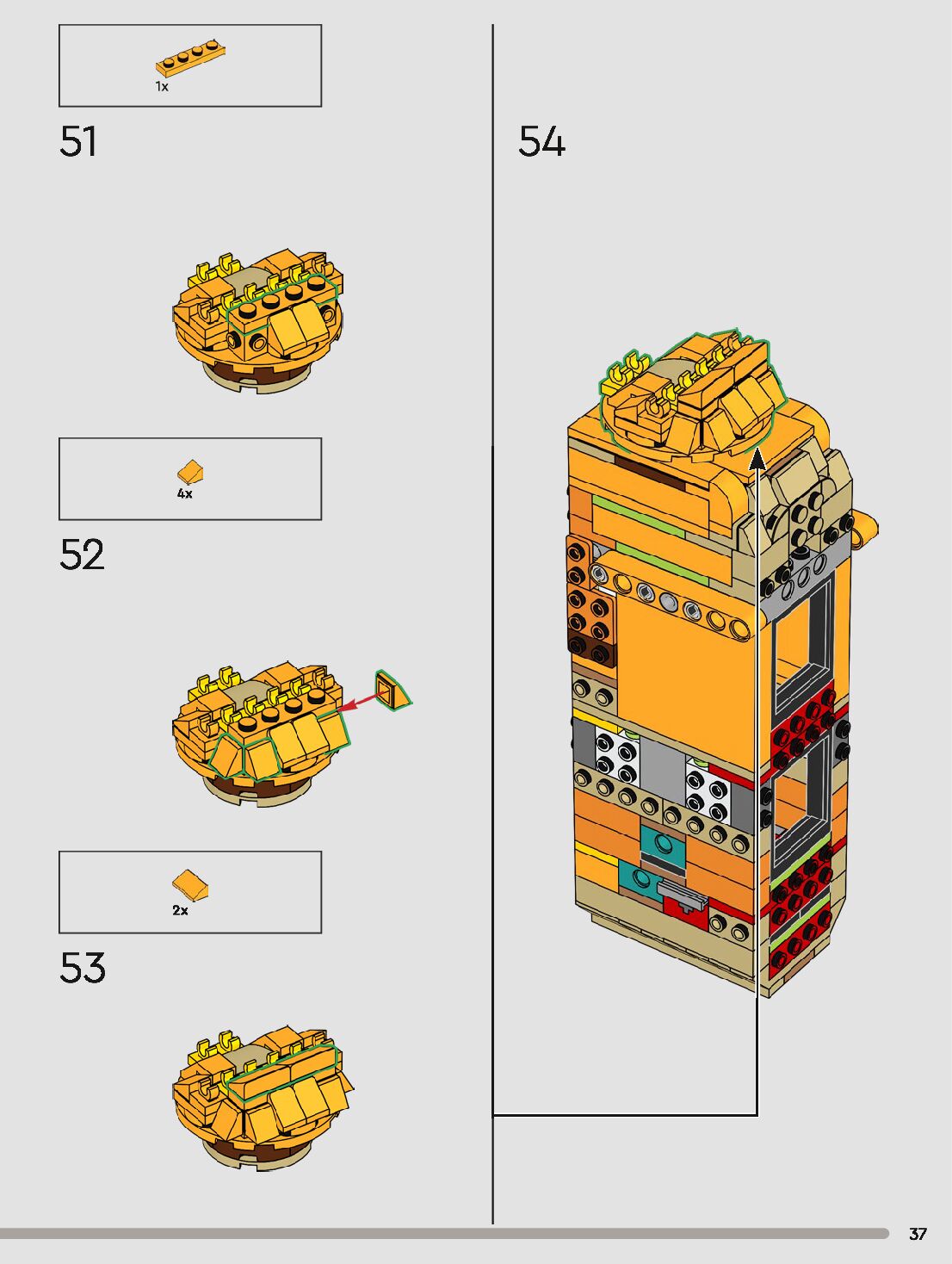 1x

51

4x

52

2x

53

54

37