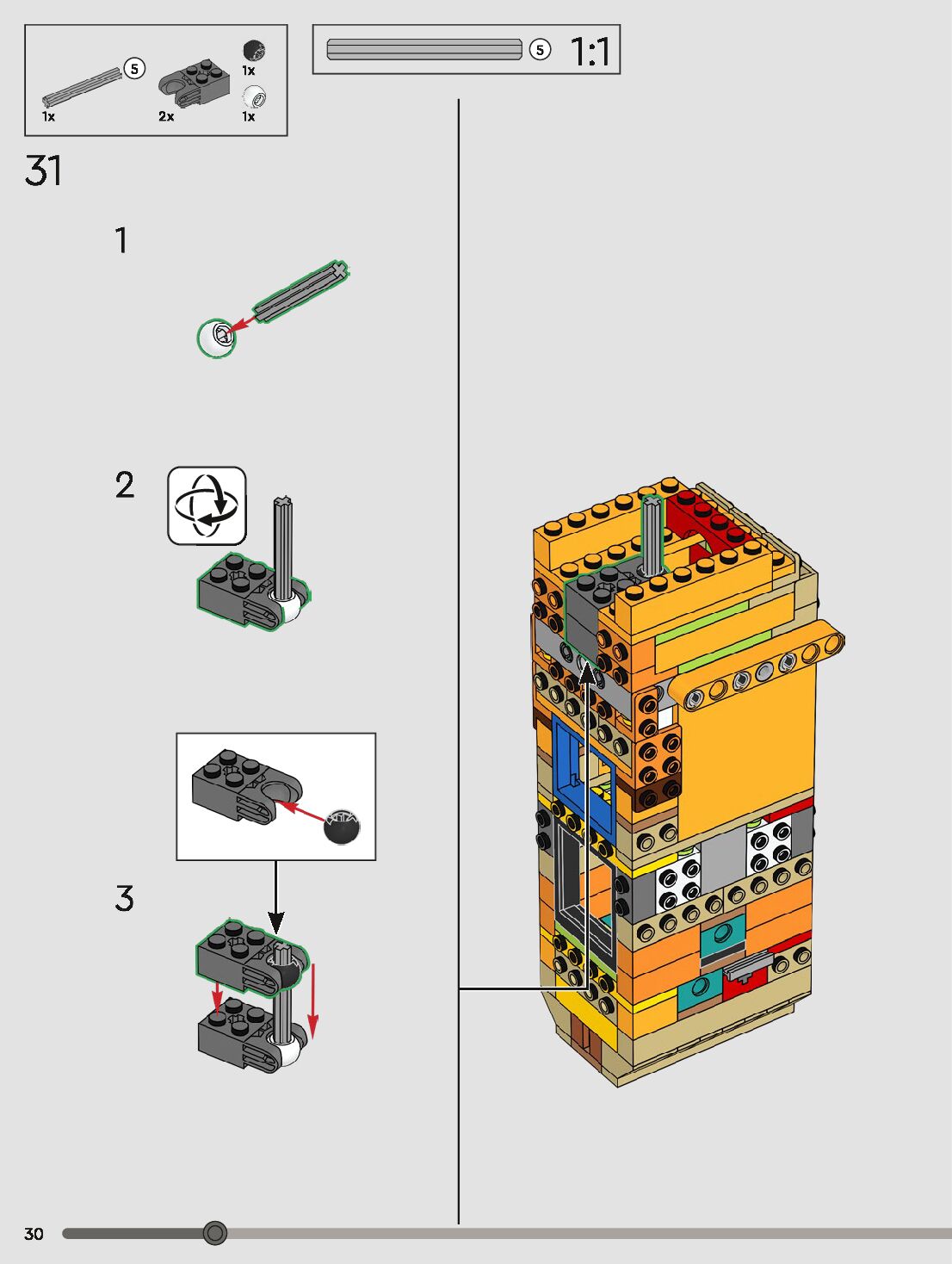 5
1x
2x
1x
1x

5 1:1

31

1

2

3

30