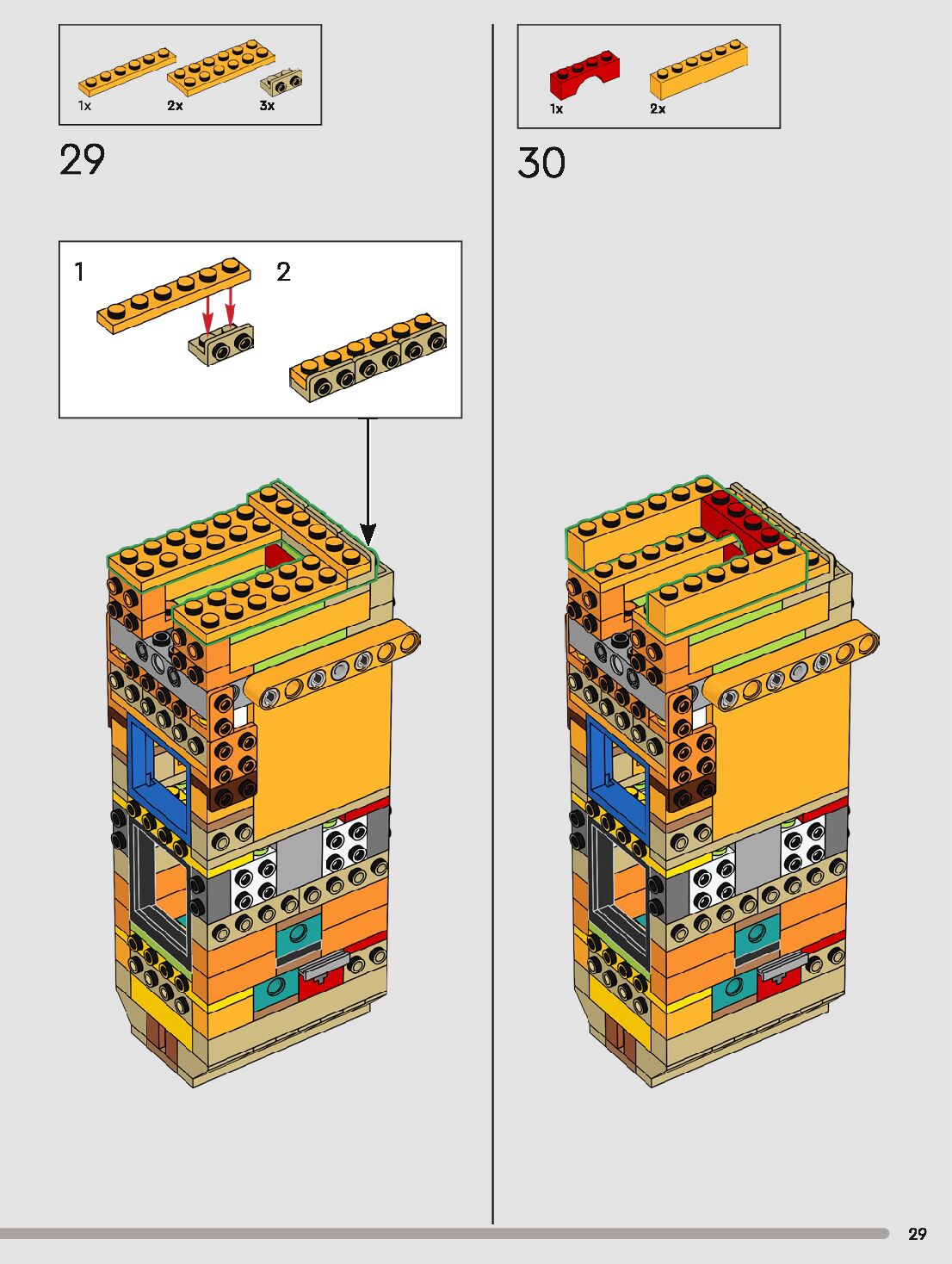 1x 2x 3x

29

1 2

1x 2x

30

29