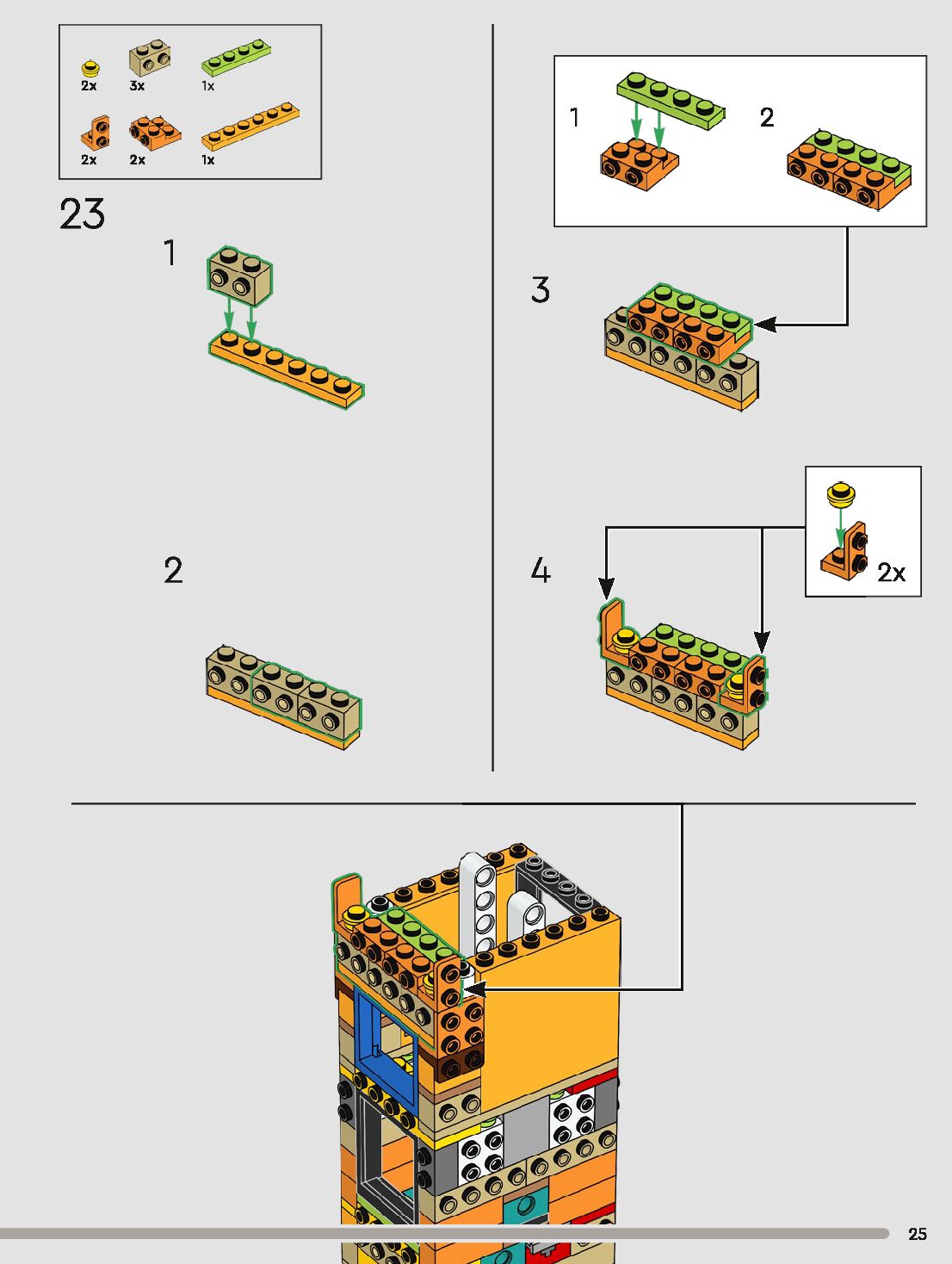 2x 3x 1x

2x 2x 1x

23

1

2

1 2

3

4

2x

25