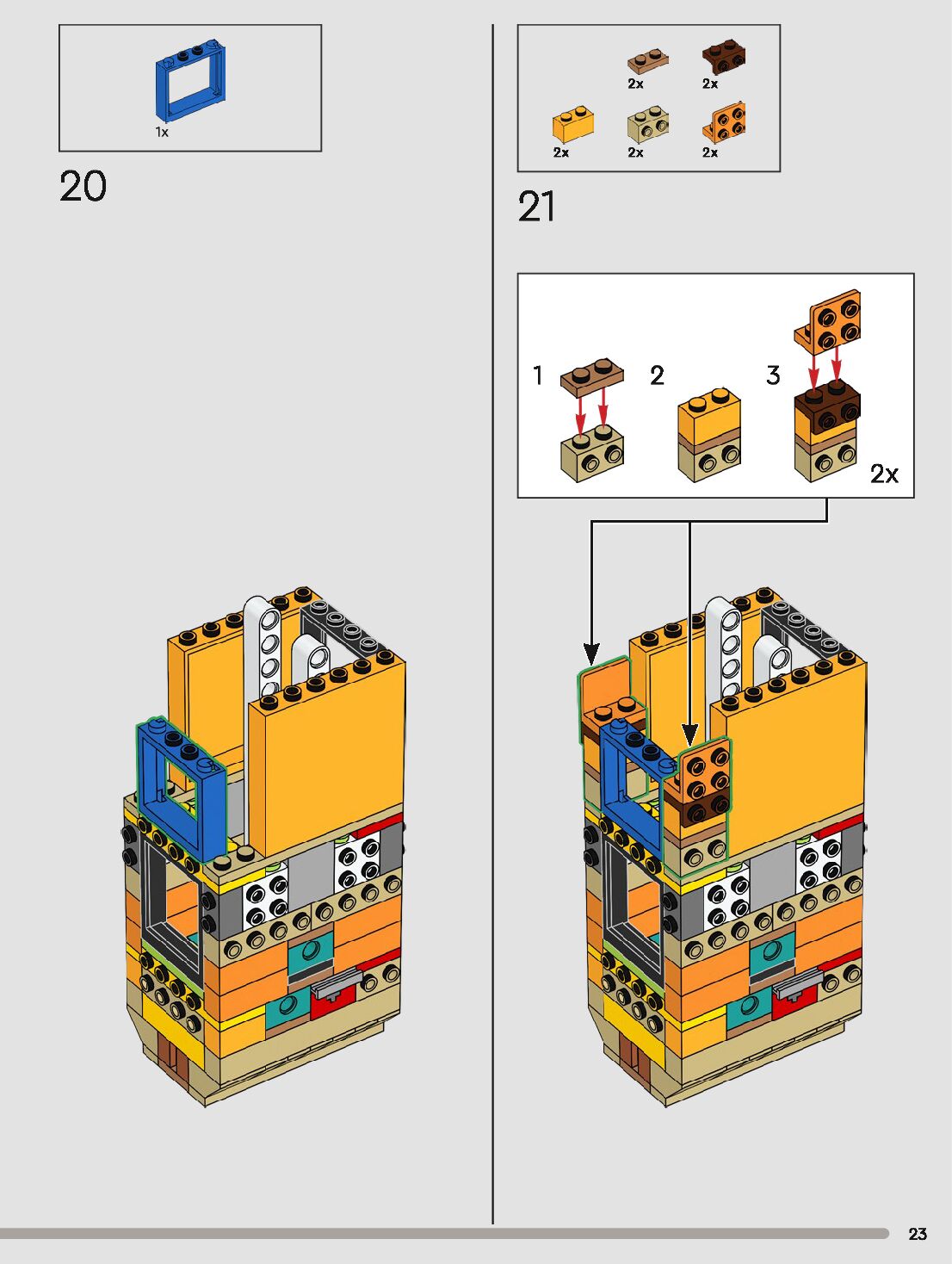 1x

20

2x
2x
2x
2x
2x

21

1
2
3
2x

23