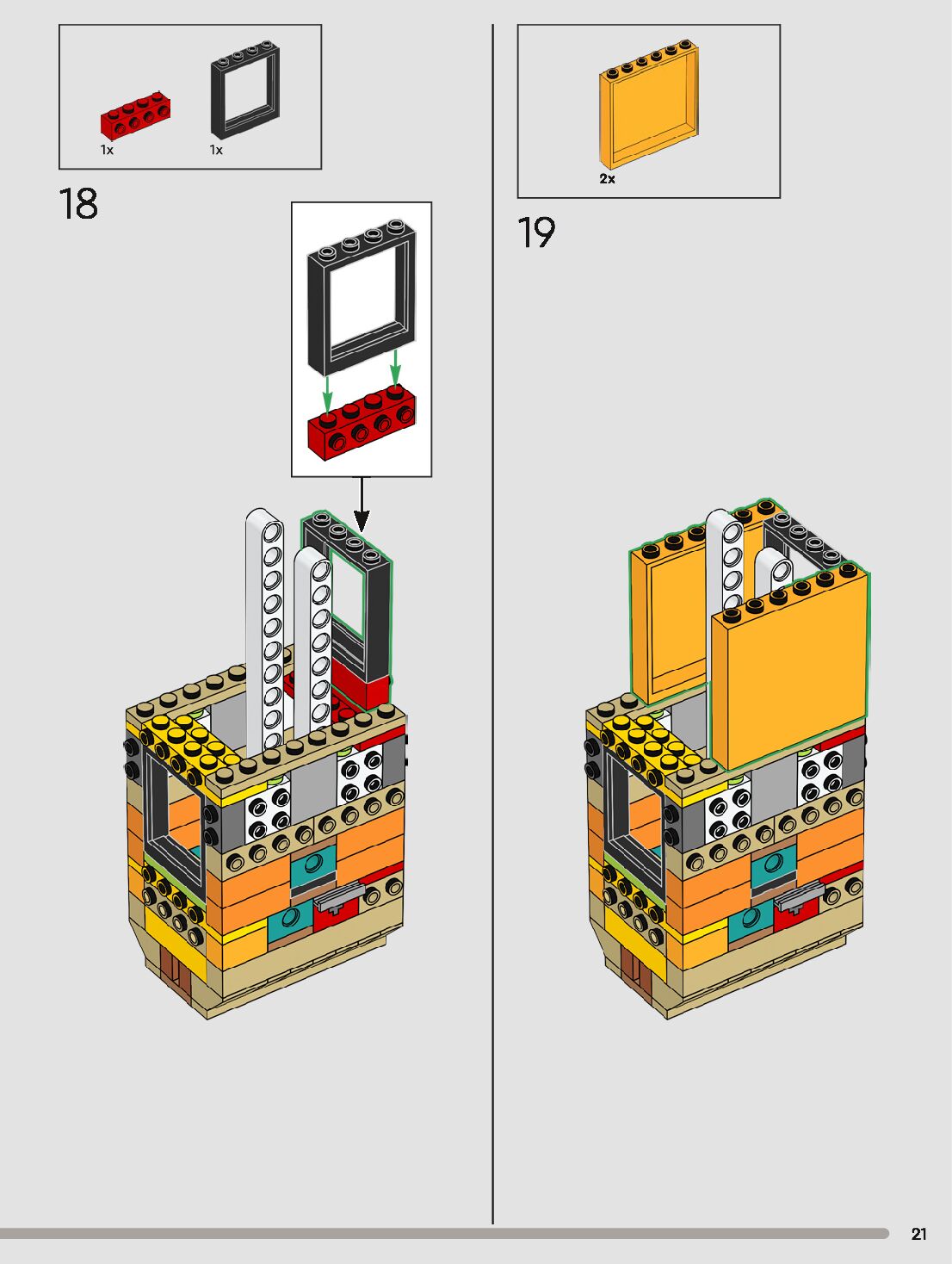 1x 1x

18

2x

19

21