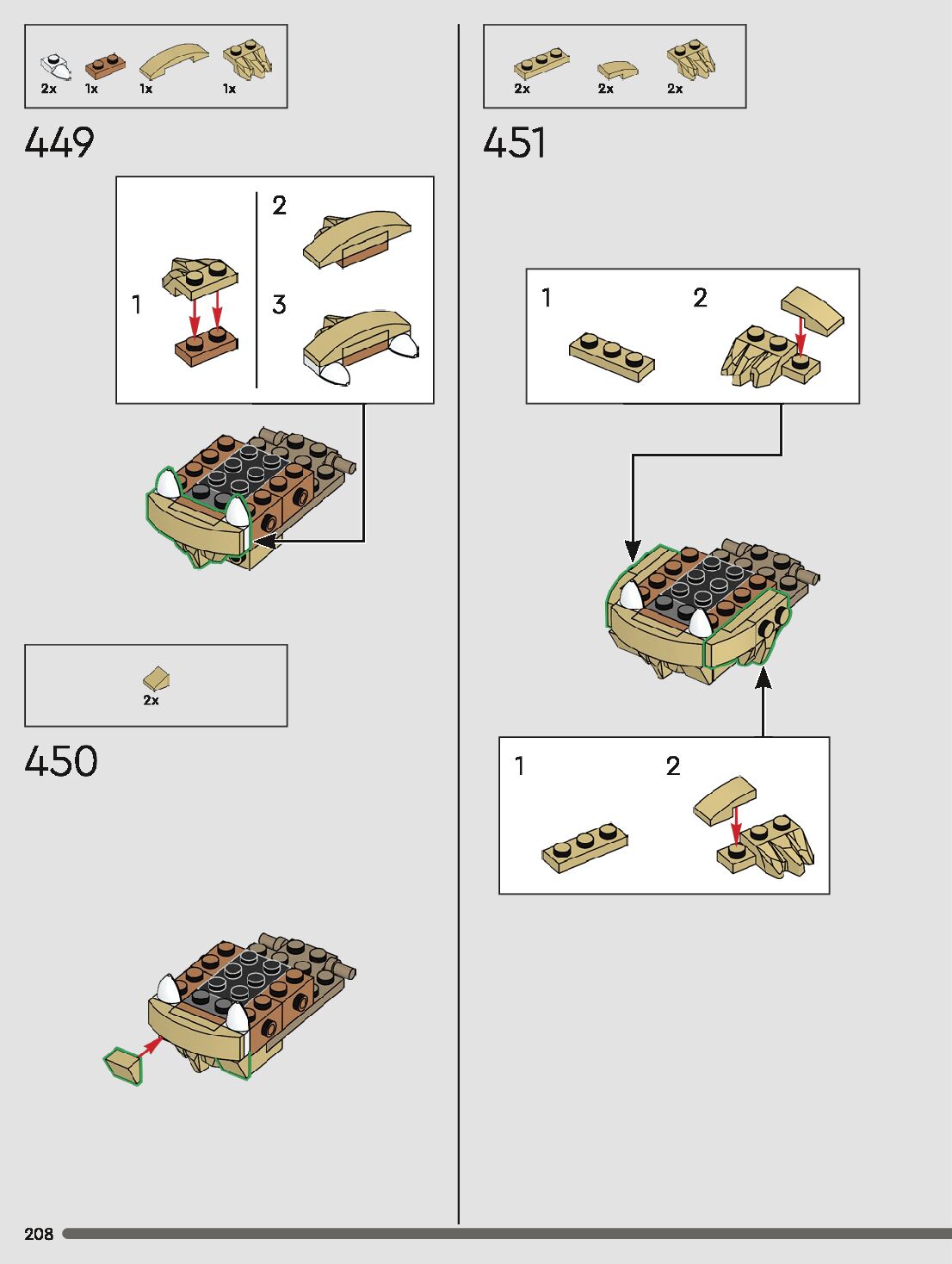 2x 1x 1x 1x

449

1

2

3

2x

450

2x 2x 2x

451

1 2

1 2

208