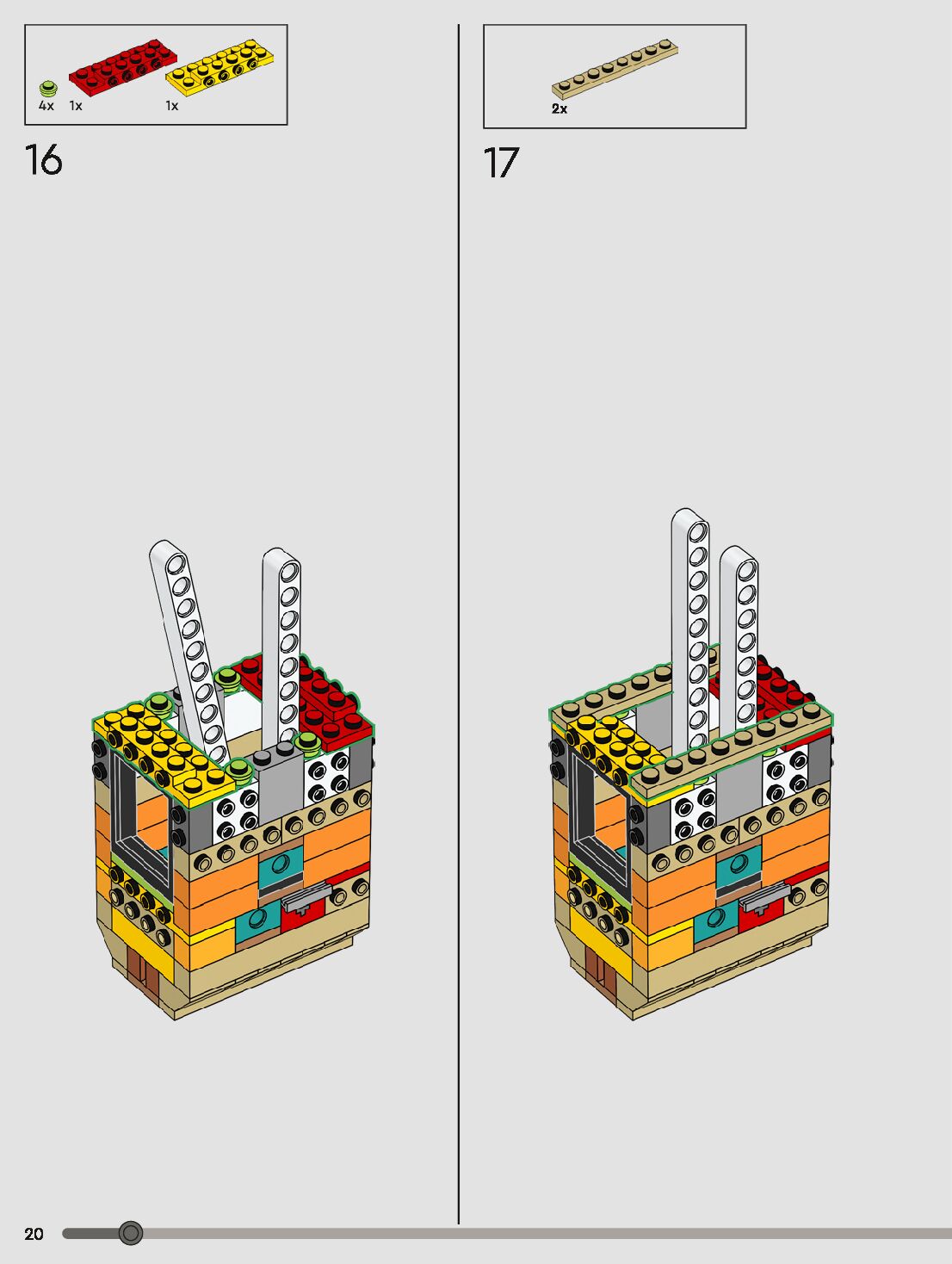 4x 1x 1x

16

2x

17

20