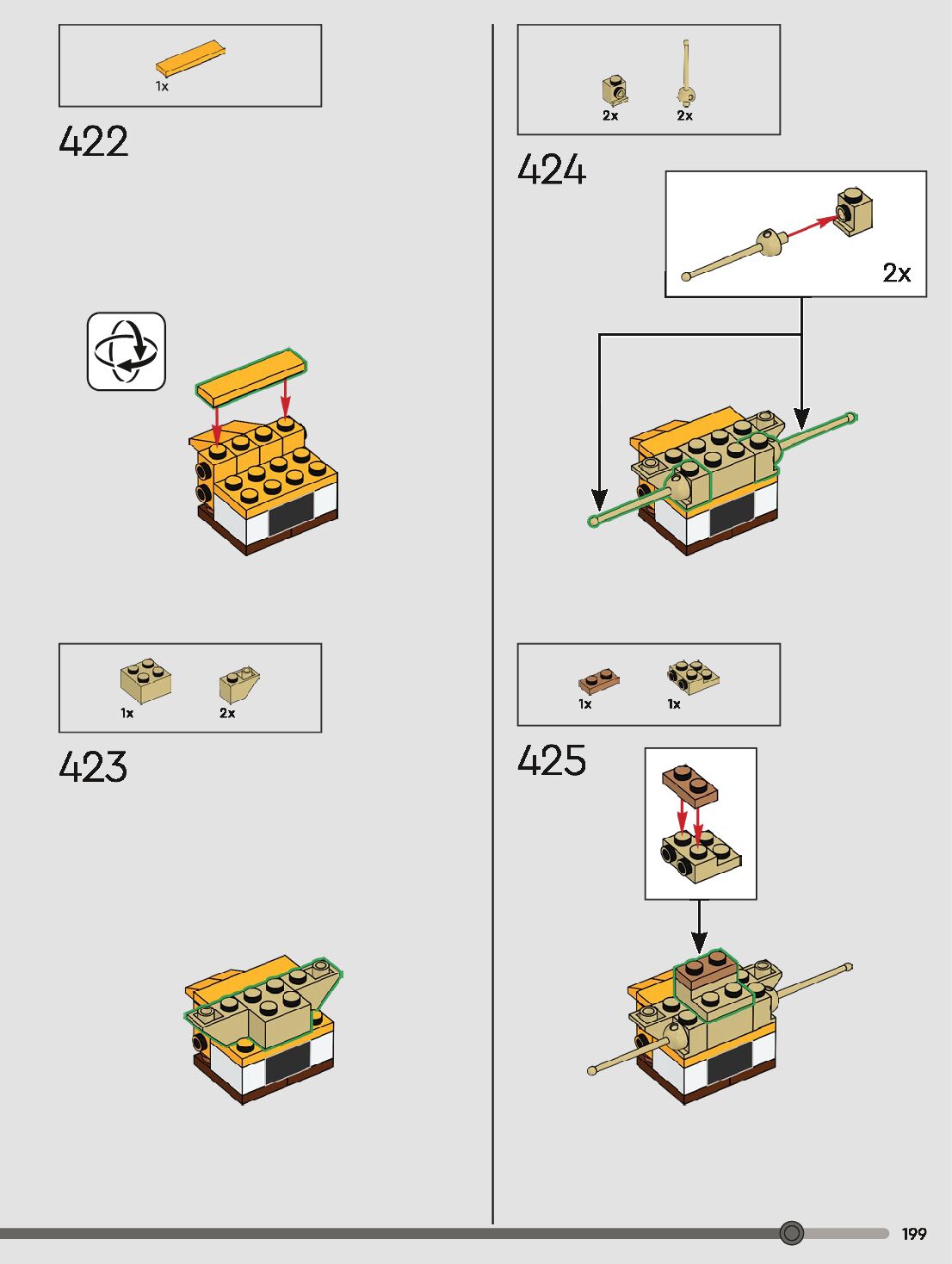 1x

422

1x 2x

423

2x 2x

424

2x

1x 1x

425

199