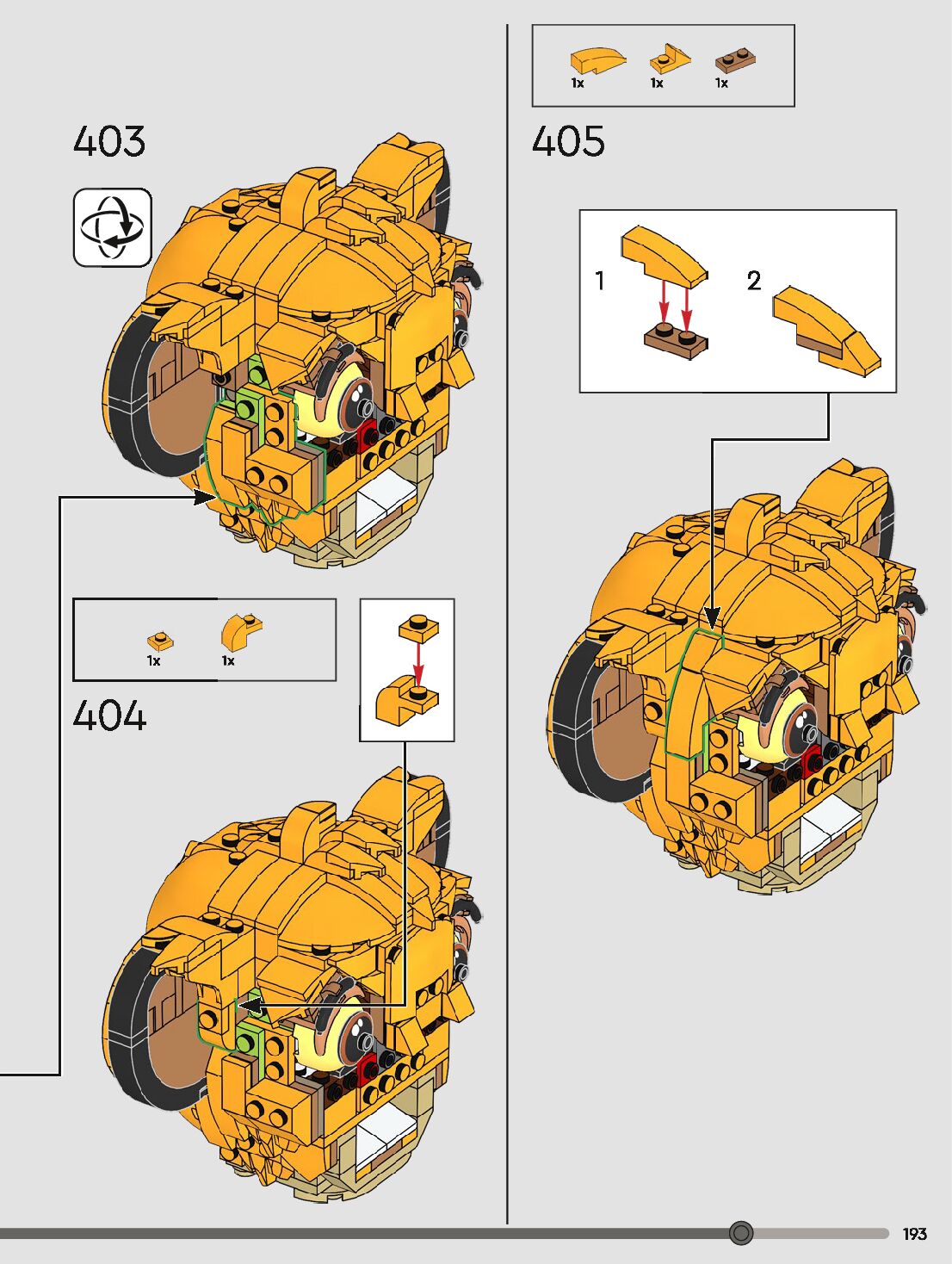 403

1x 1x

404

1x 1x 1x

405

1

2

193