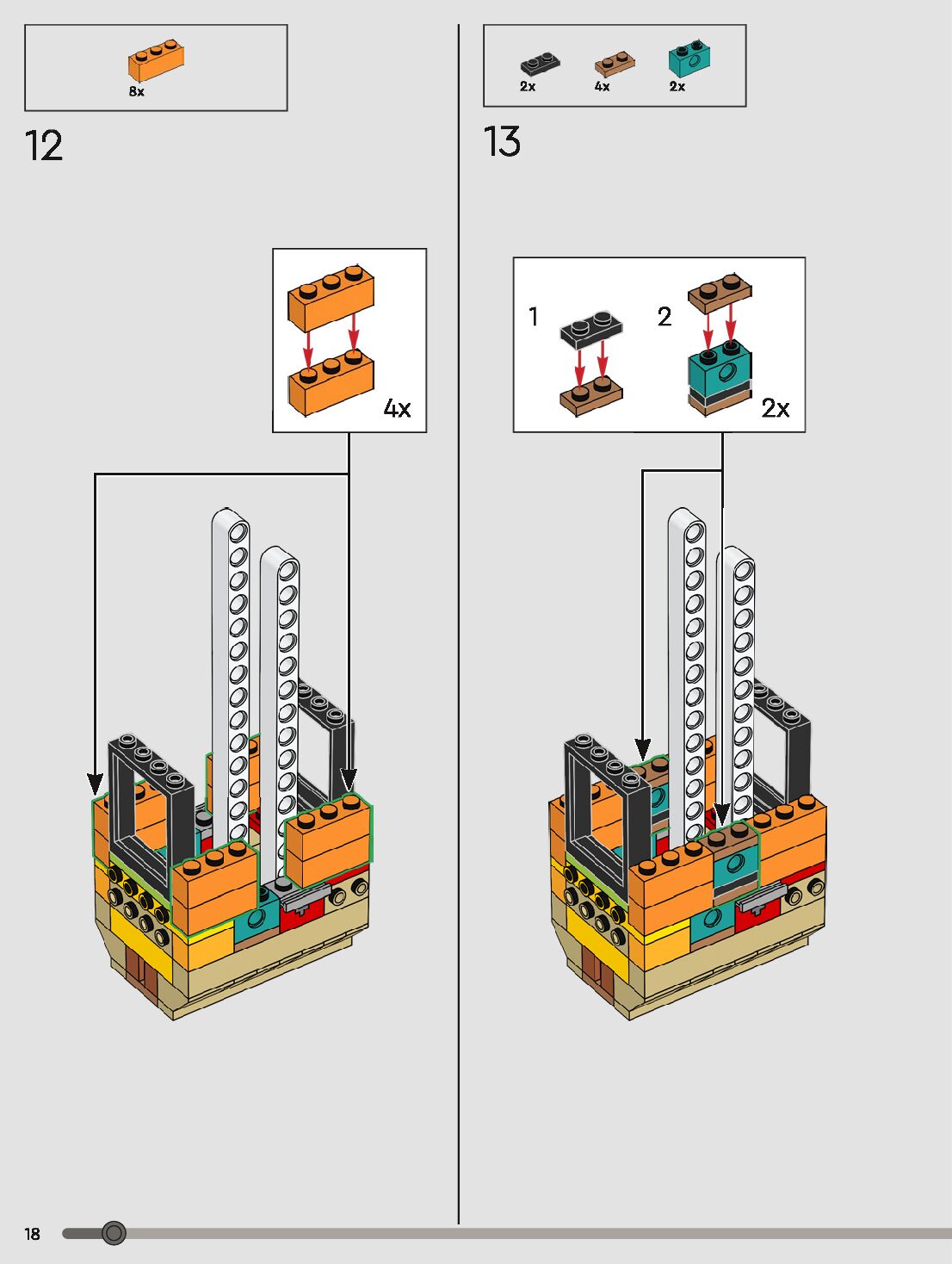 8x

12

4x

2x 4x 2x

13

1 2

2x

18