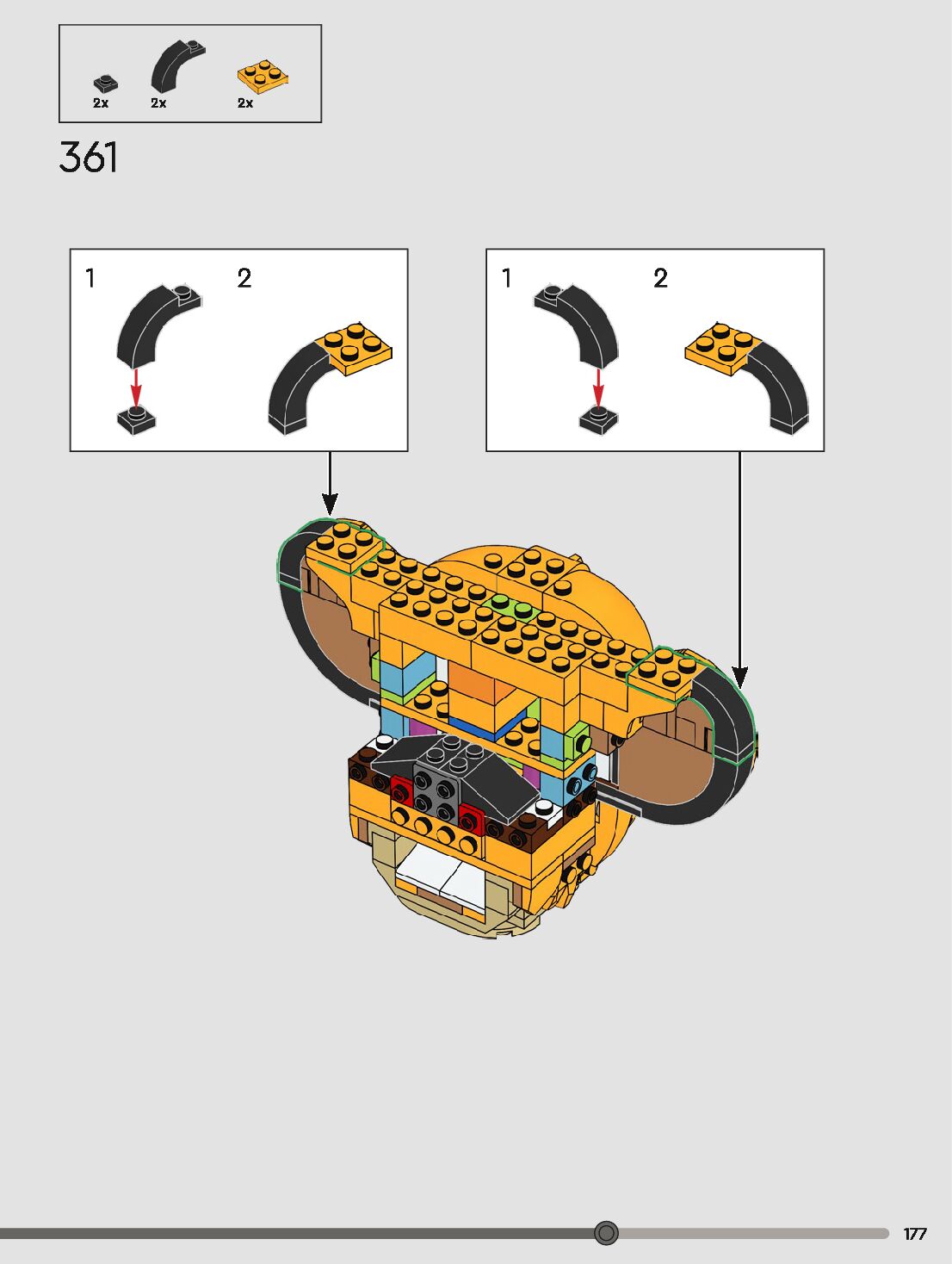 2x 2x 2x

361

1 2

1 2

177