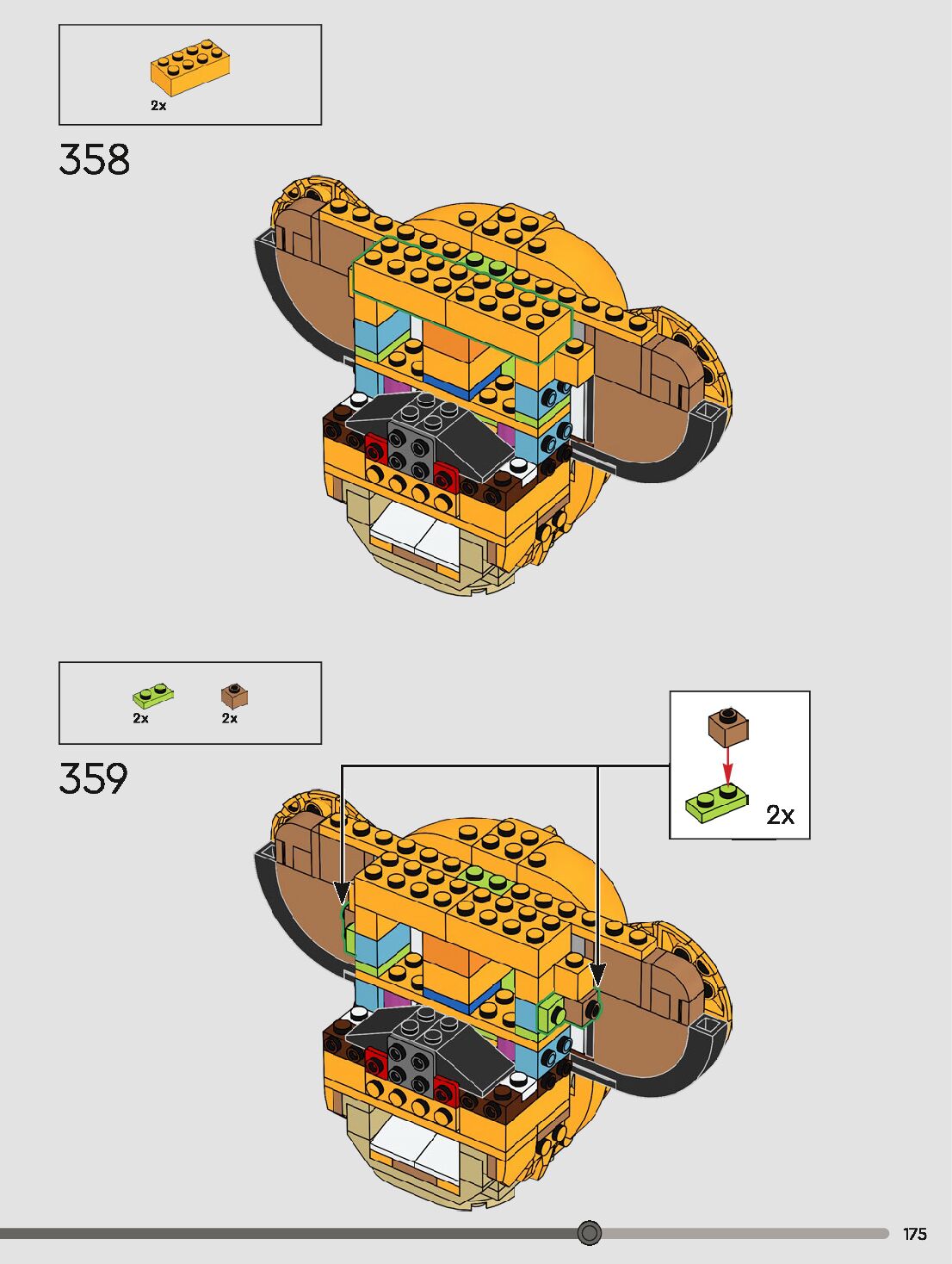 2x

358

2x

2x

359

2x

175