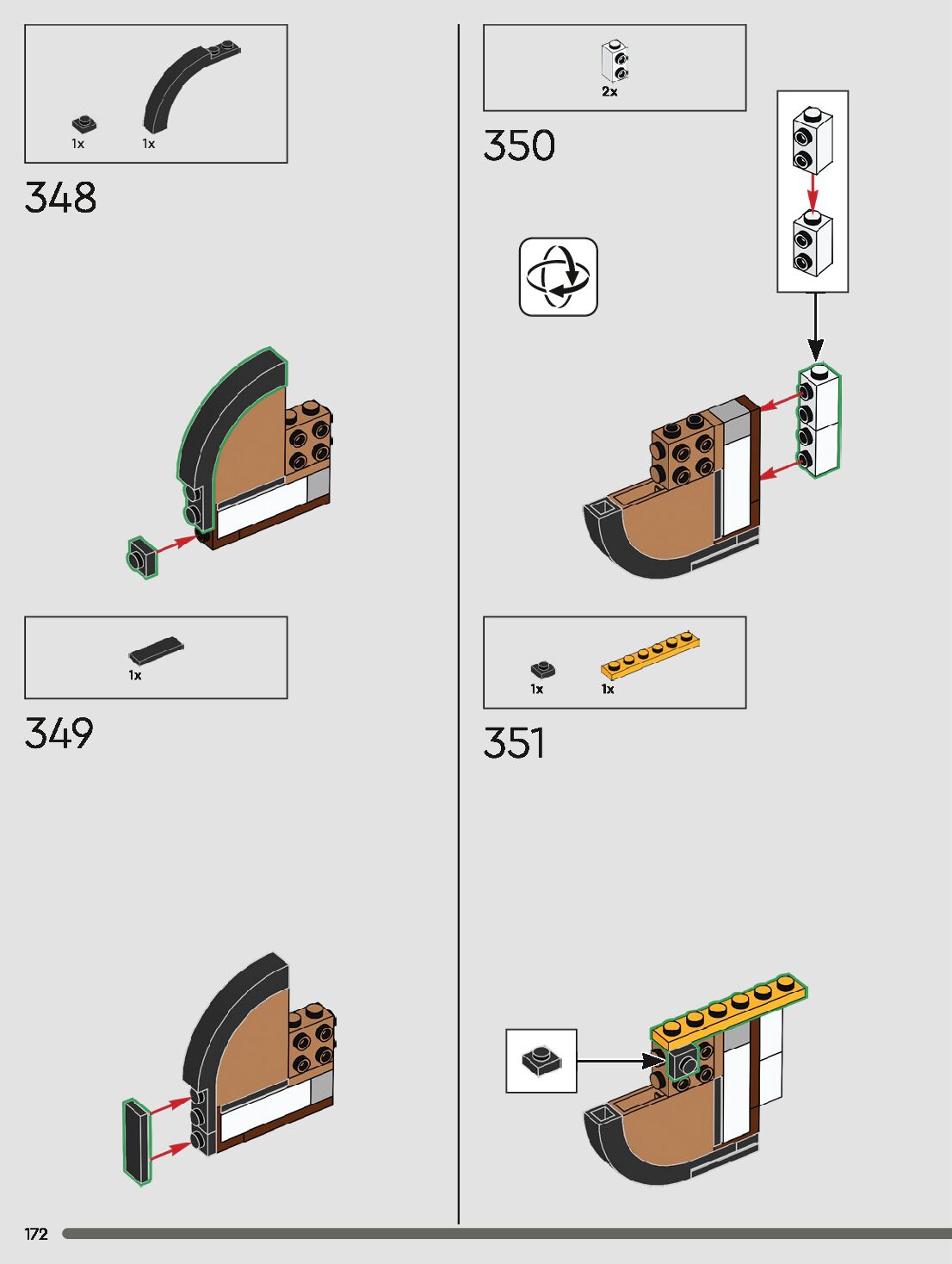 1x 1x

348

1x

349

2x

350

1x 1x

351

172