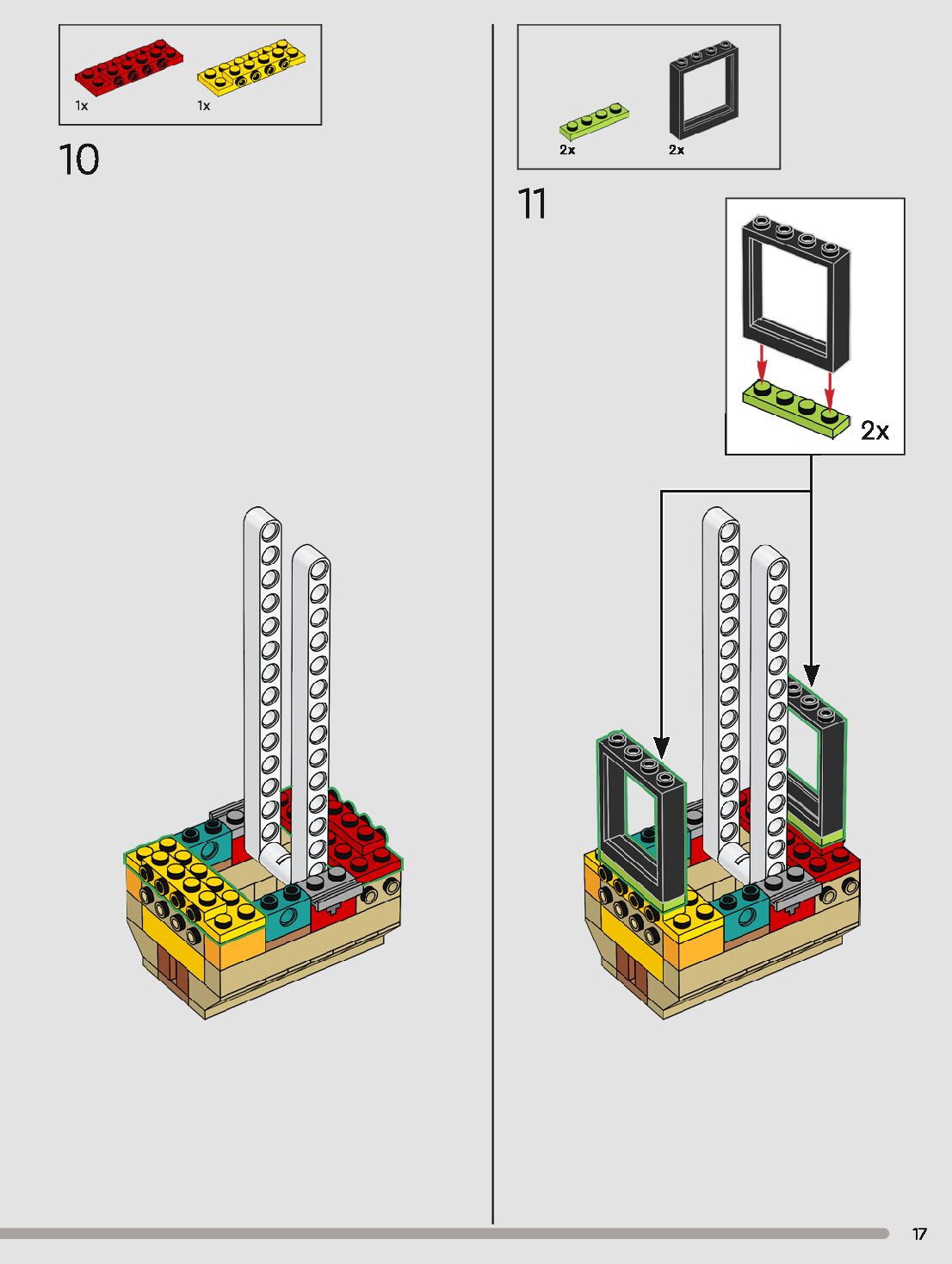 1x
1x

10

2x
2x

11

2x

17