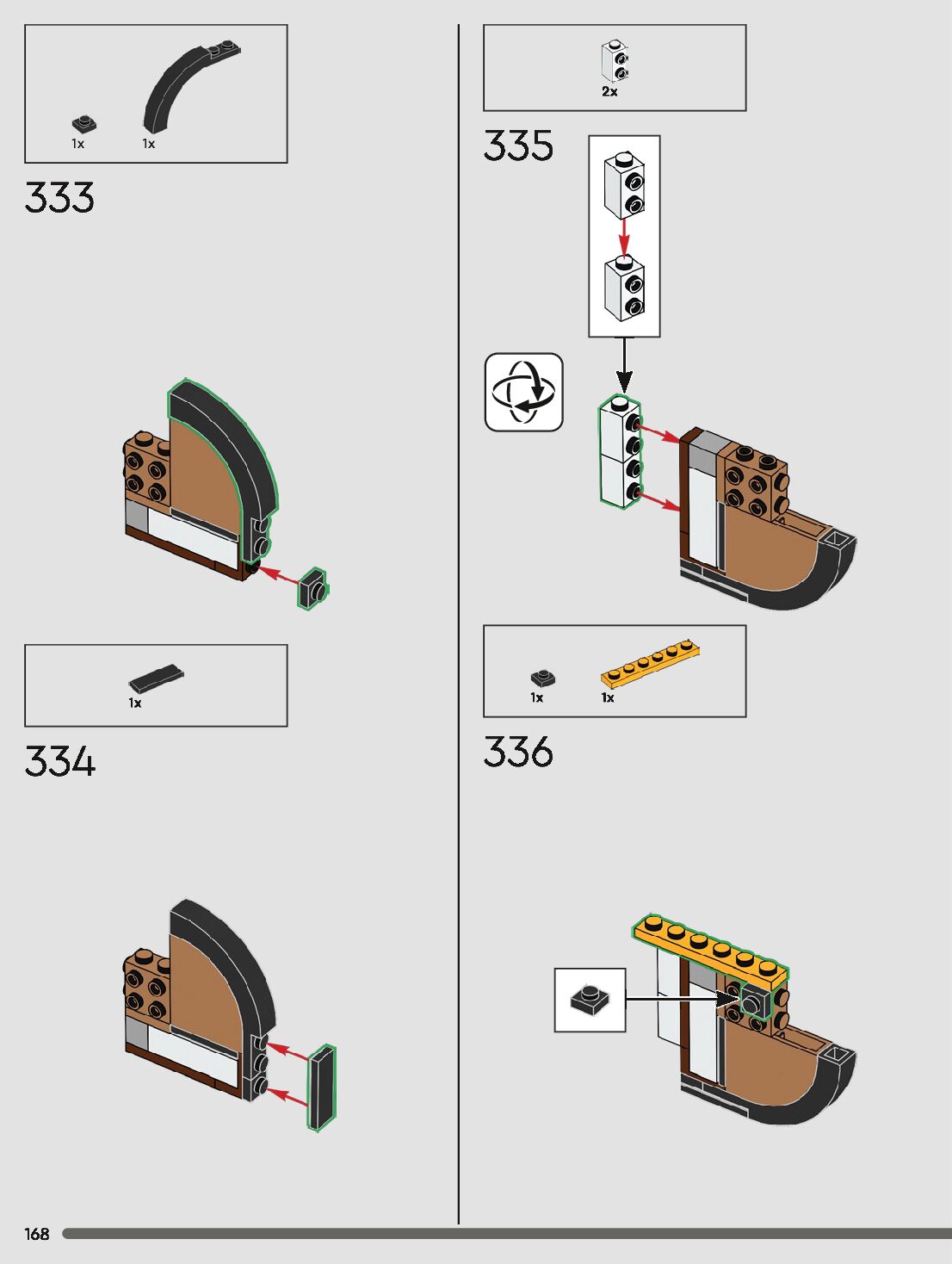 1x 1x

333

1x

334

2x

335

1x 1x

336

168