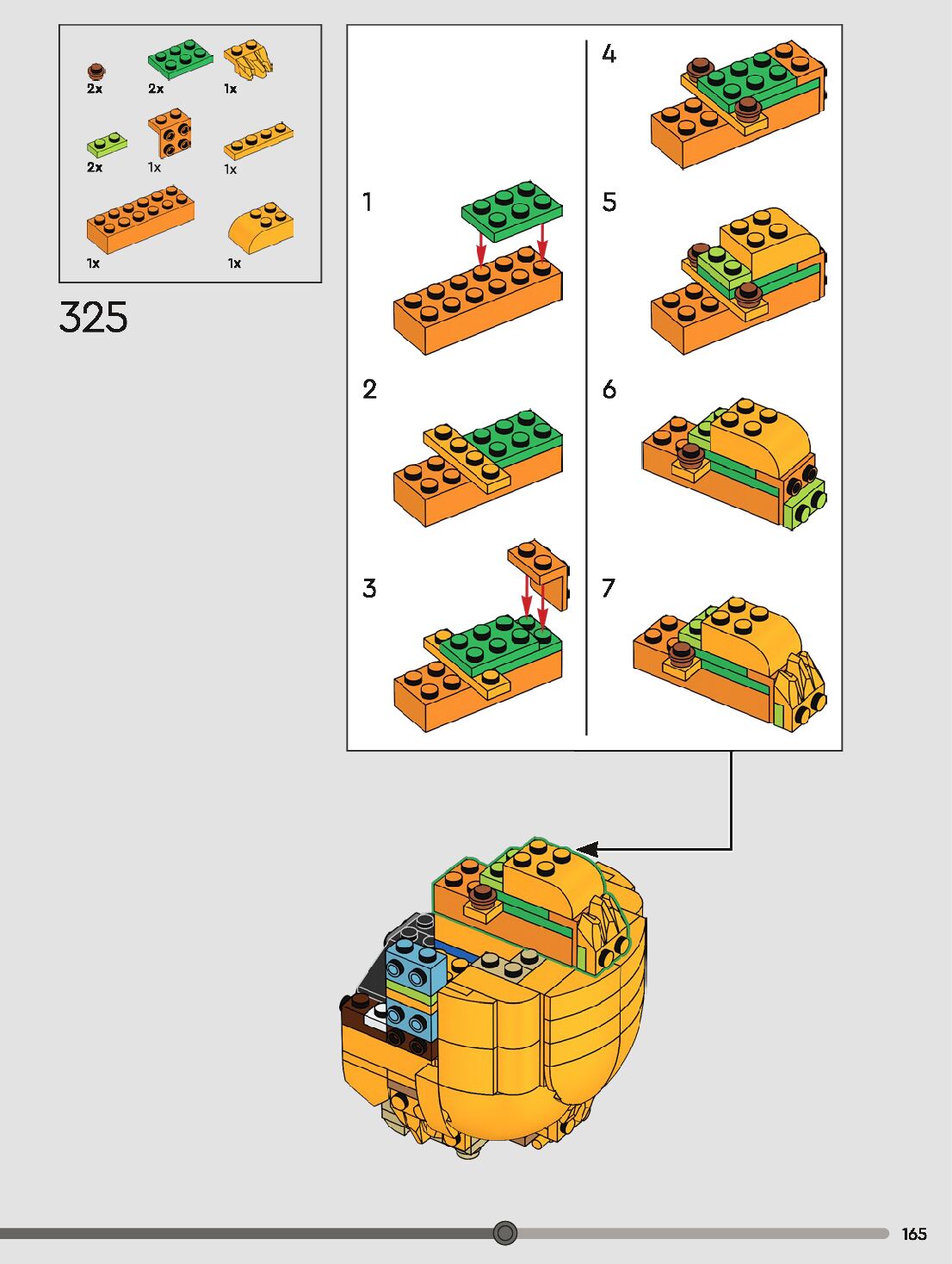 2x 2x 1x

2x 1x 1x

1x 1x

325

1

2

3

4

5

6

7

165