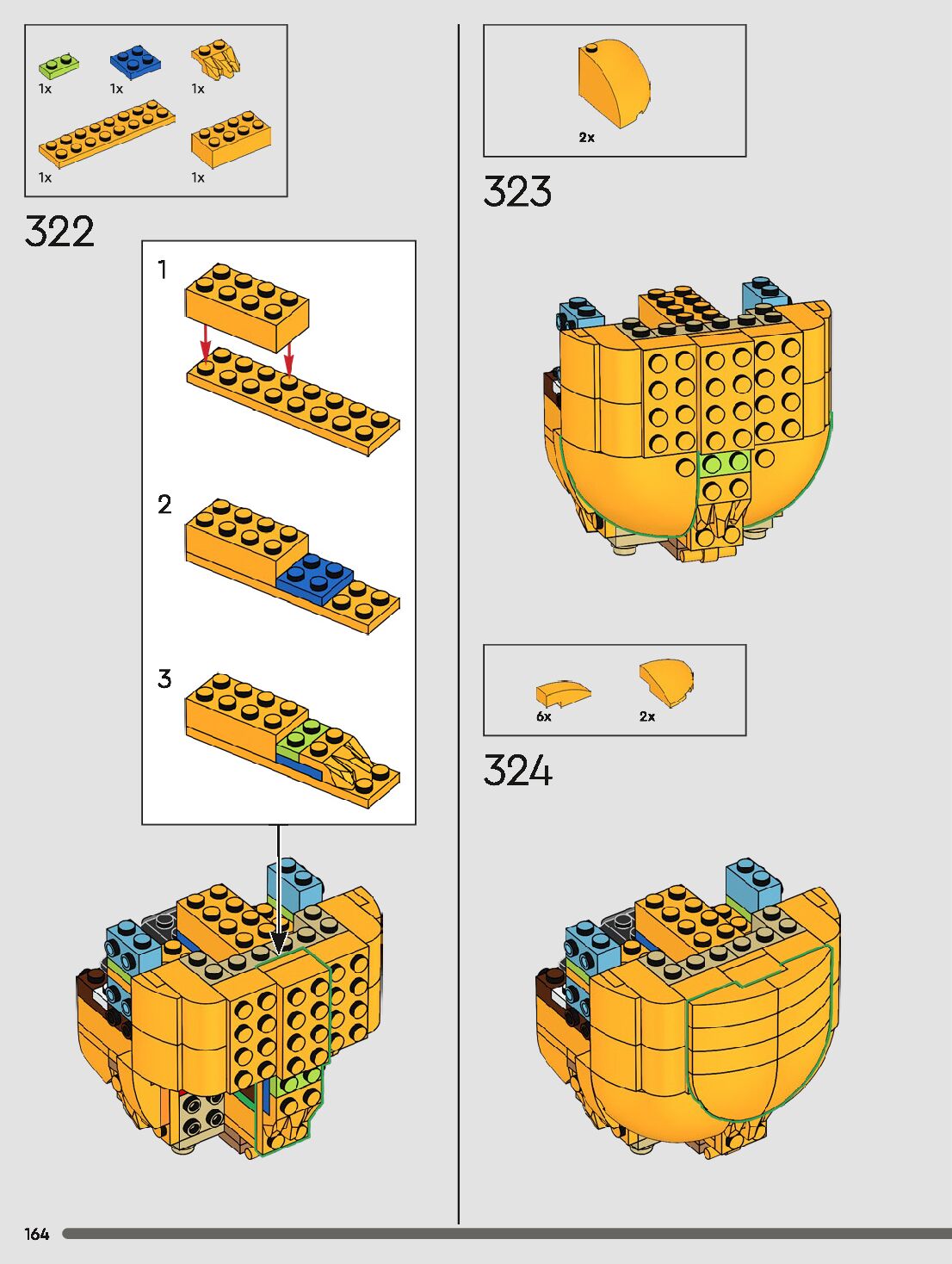 1x
1x
1x
1x
1x

322

1

2

3

2x

323

6x
2x

324

164