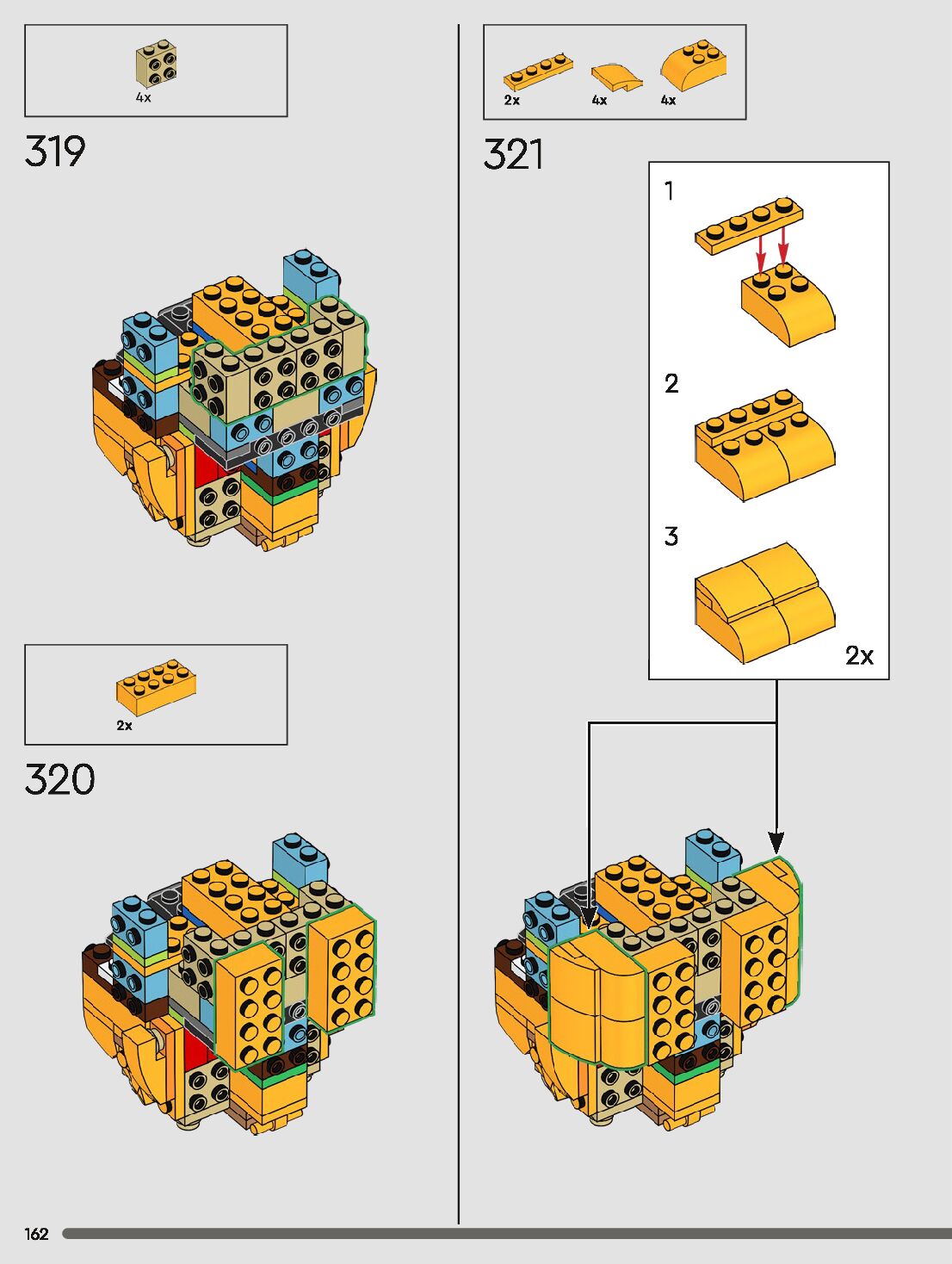 4x

319

2x

320

2x 4x 4x

321

1

2

3

2x

162