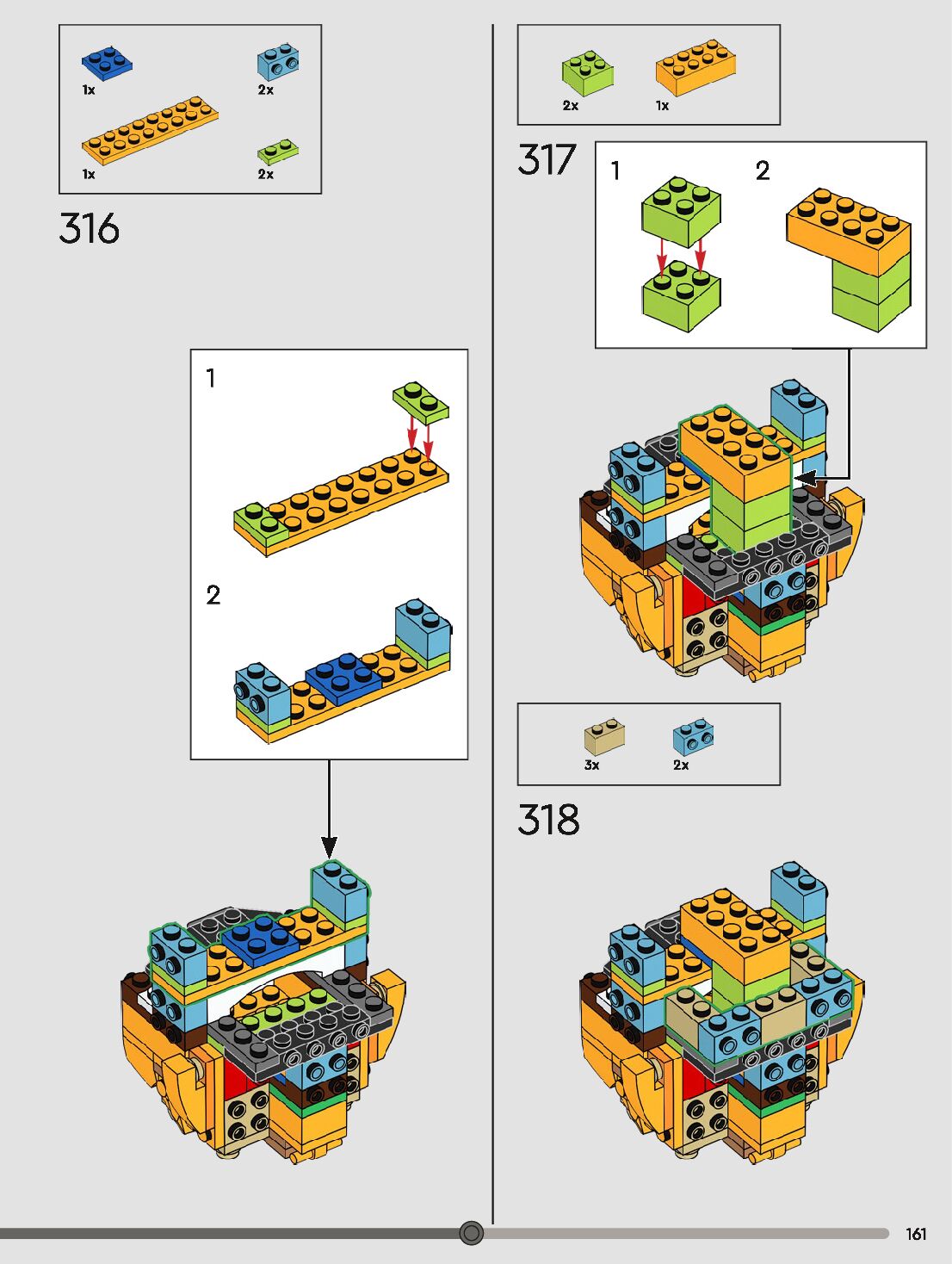 1x
2x
1x
2x

316

1

2

2x
1x

317

1
2

3x
2x

318

161