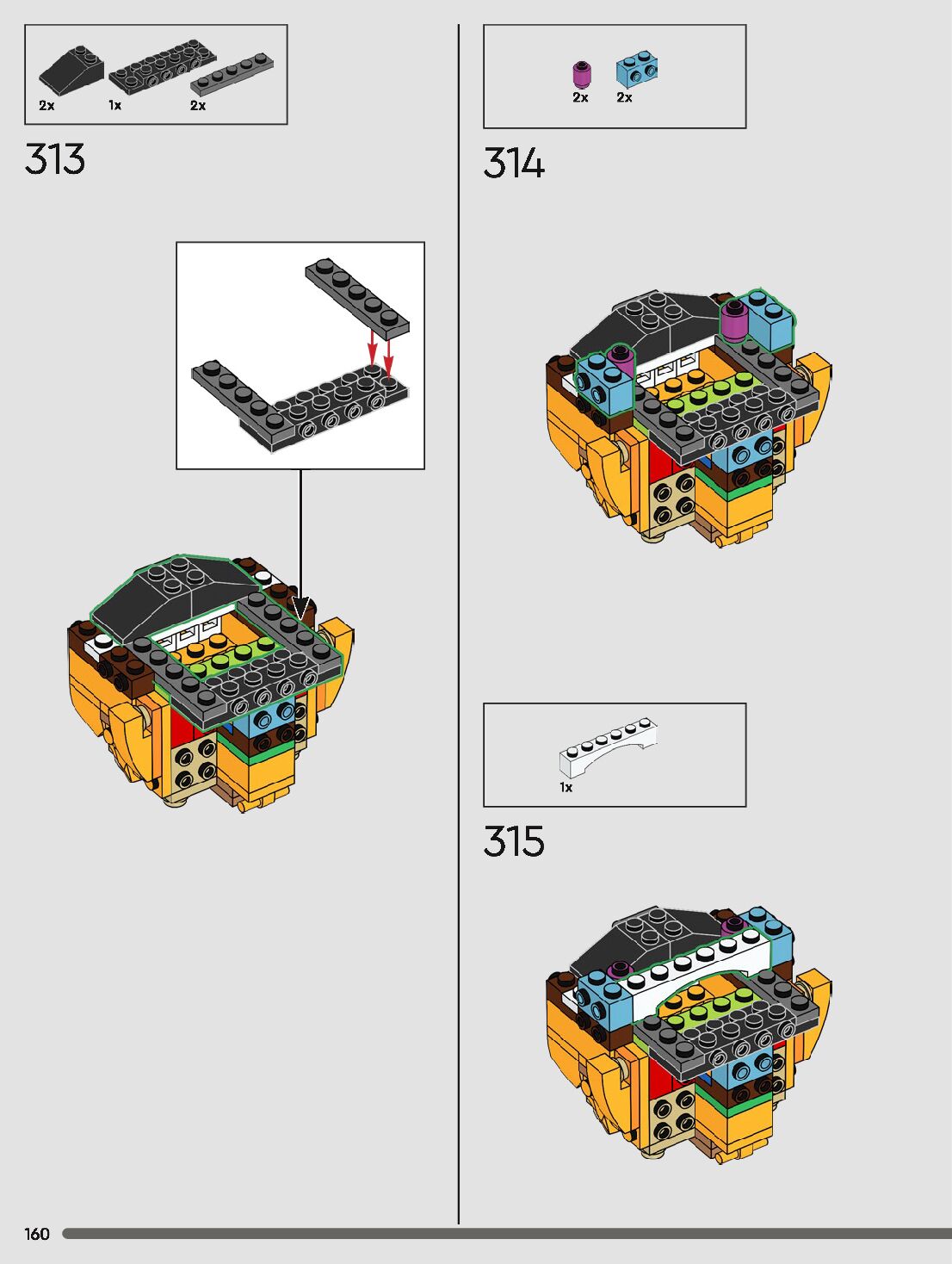 2x 1x 2x

313

2x 2x

314

1x

315

160