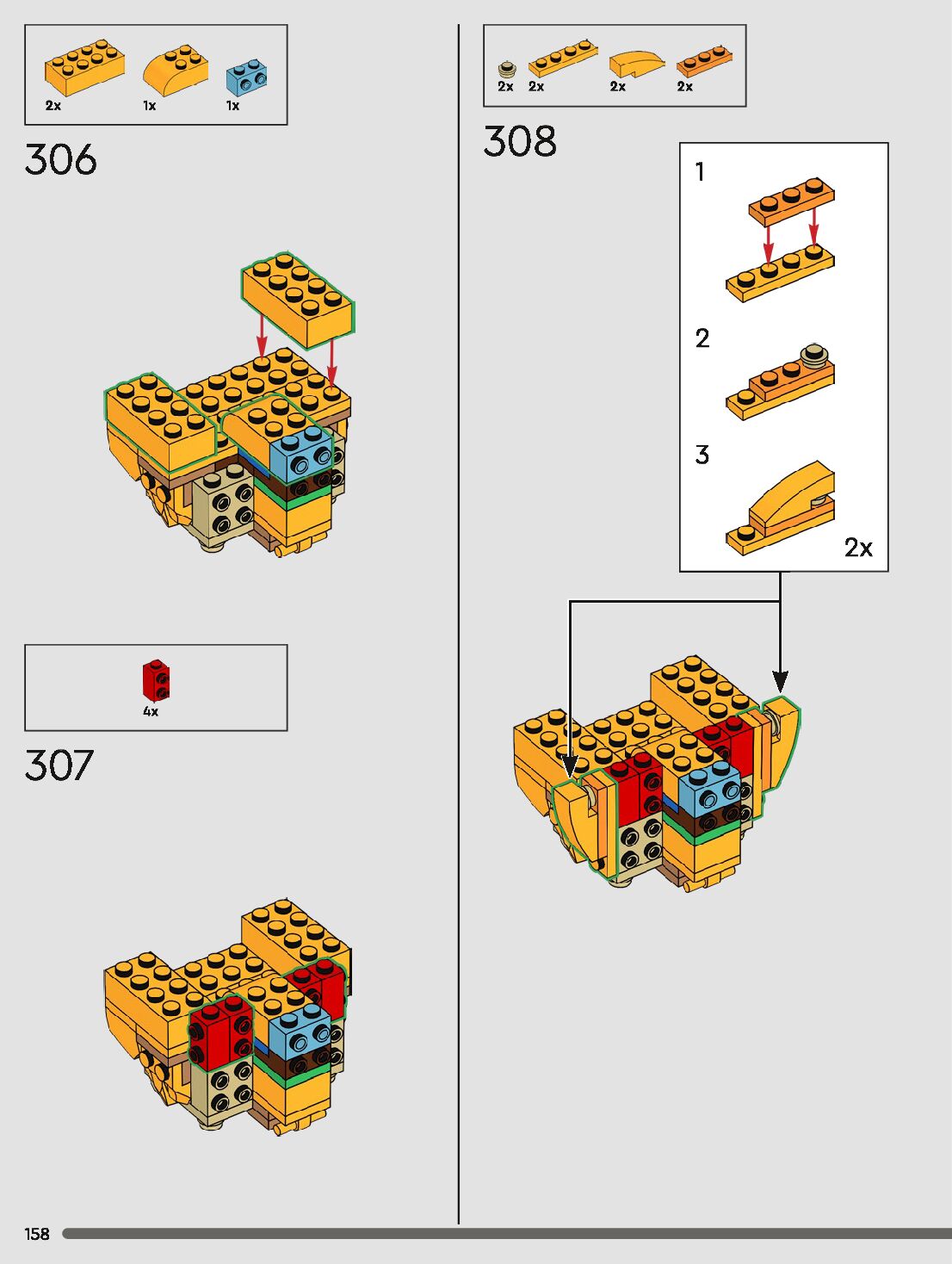 2x 1x 1x

306

4x

307

2x 2x 2x 2x

308

1

2

3

2x

158