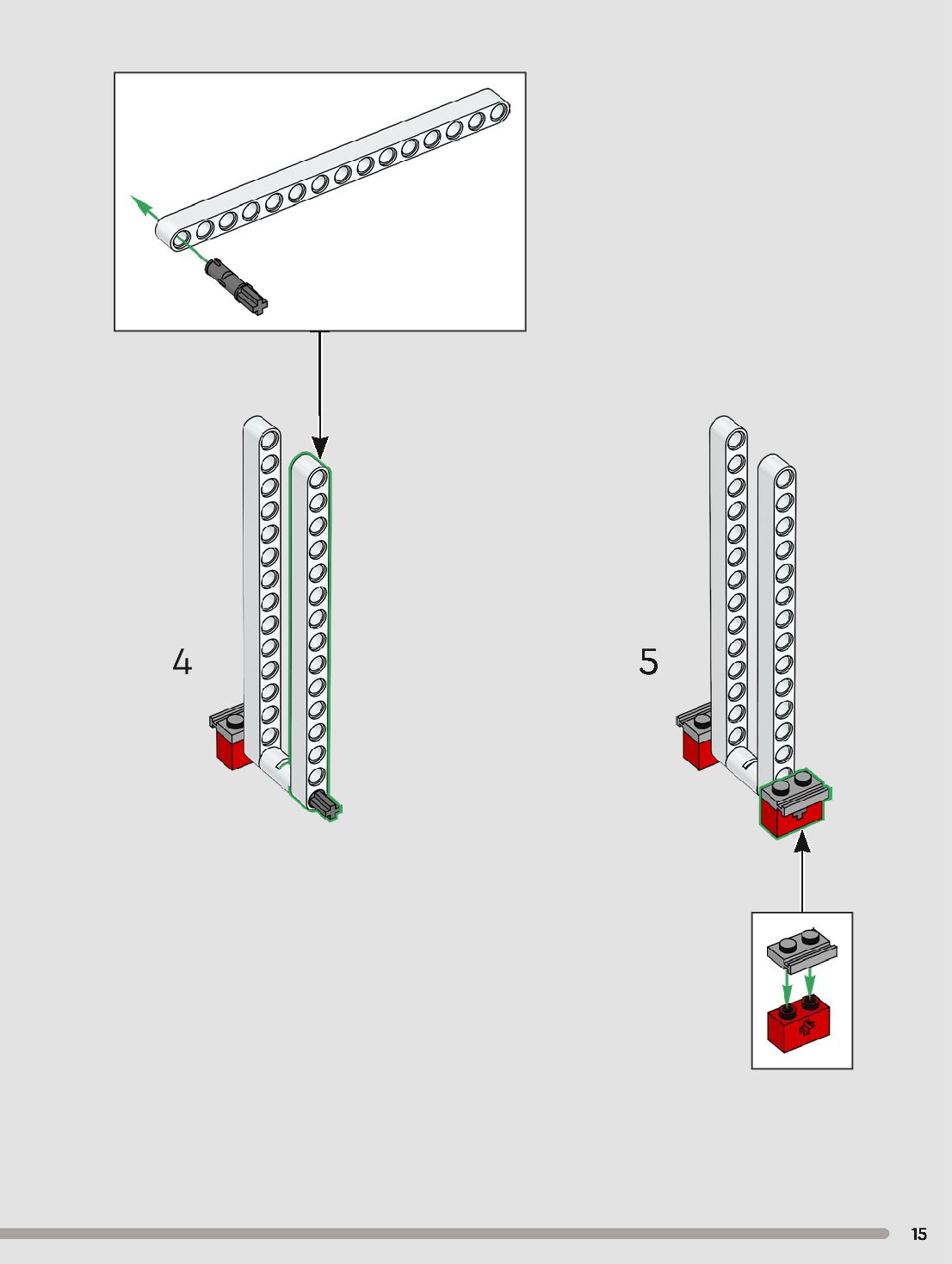 4

5

15