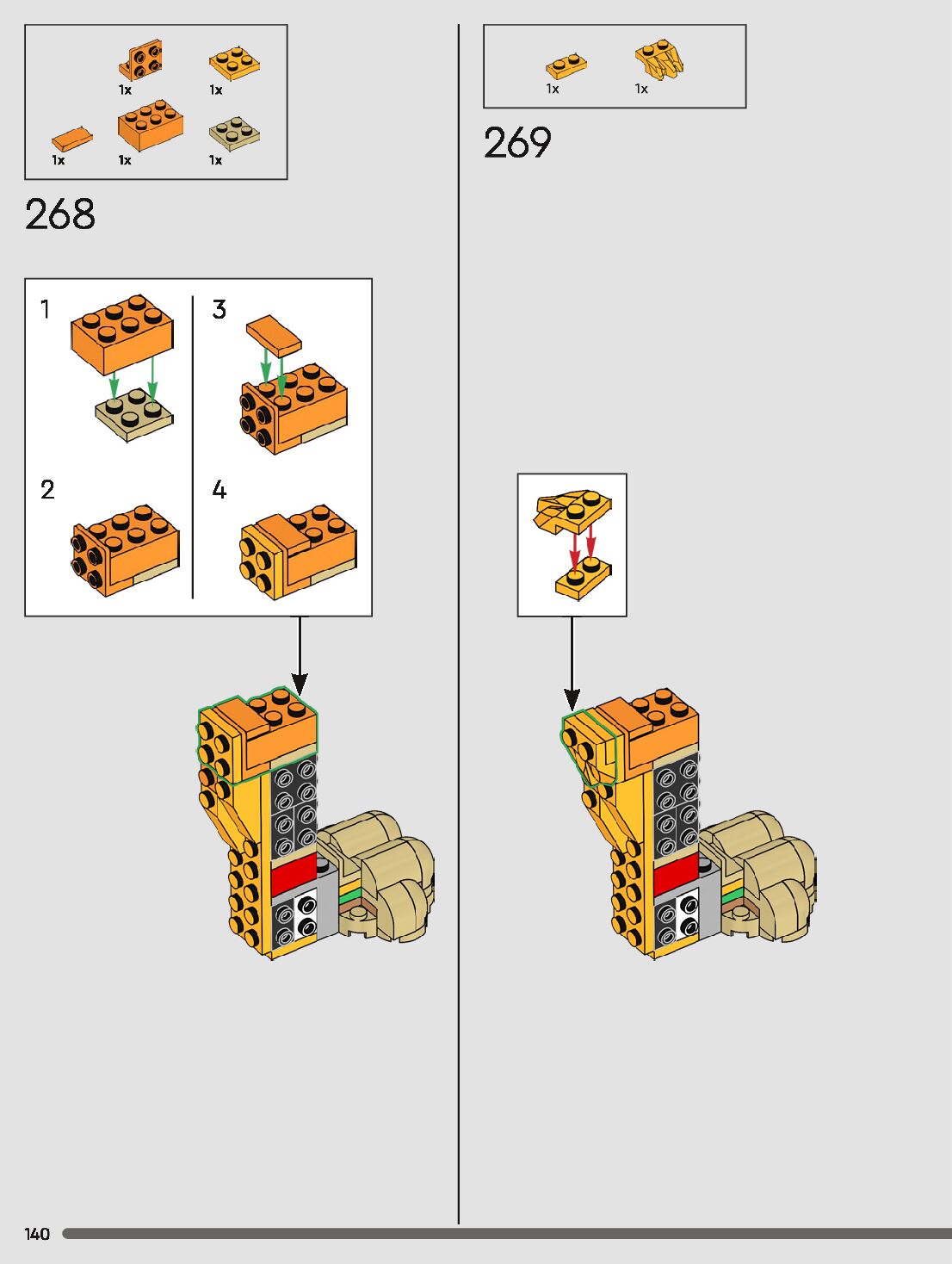 1x 1x
1x 1x 1x

268

1
2
3
4

1x 1x

269

140