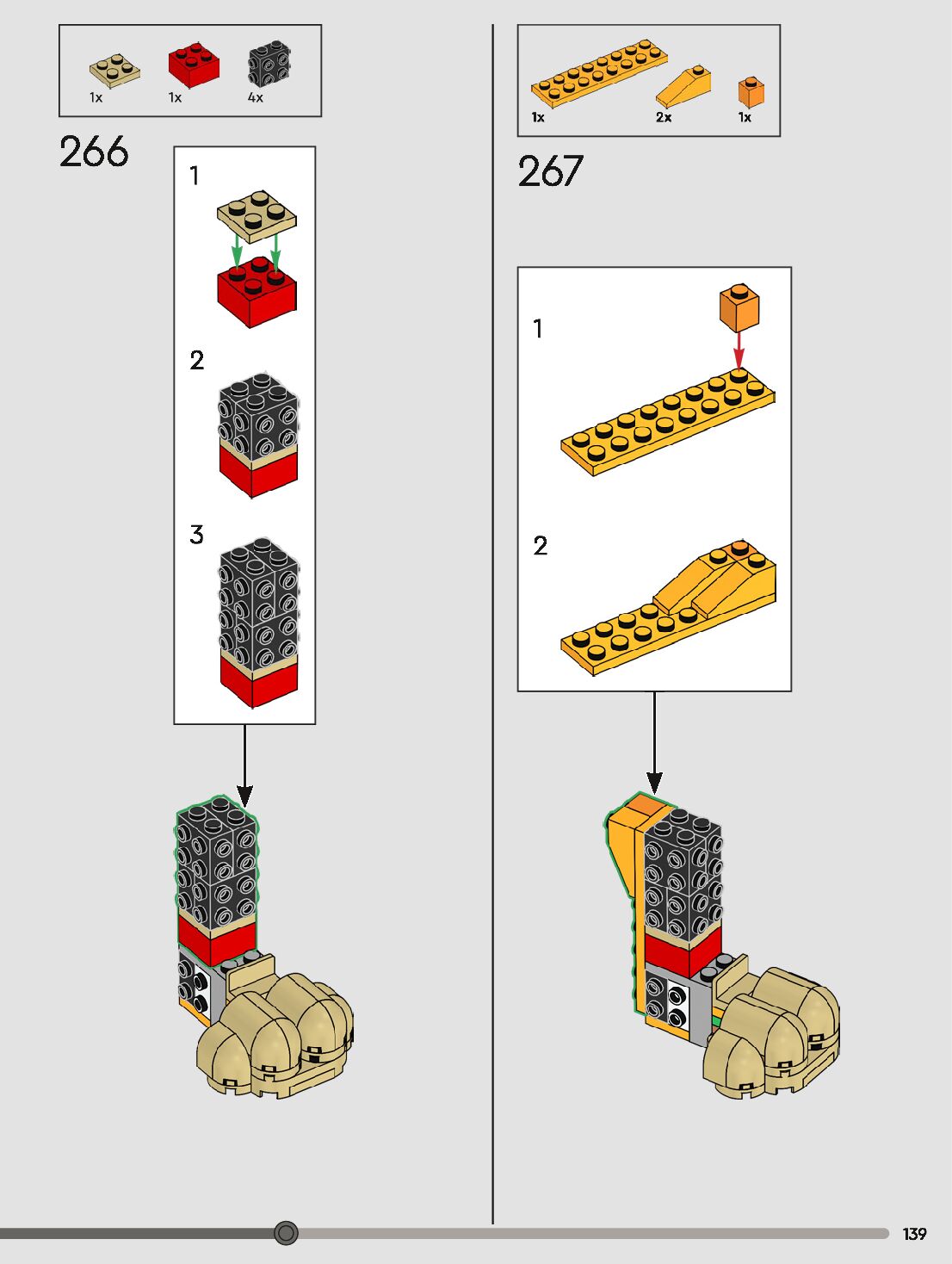 1x 1x 4x

266

1

2

3

1x 2x 1x

267

1

2

139