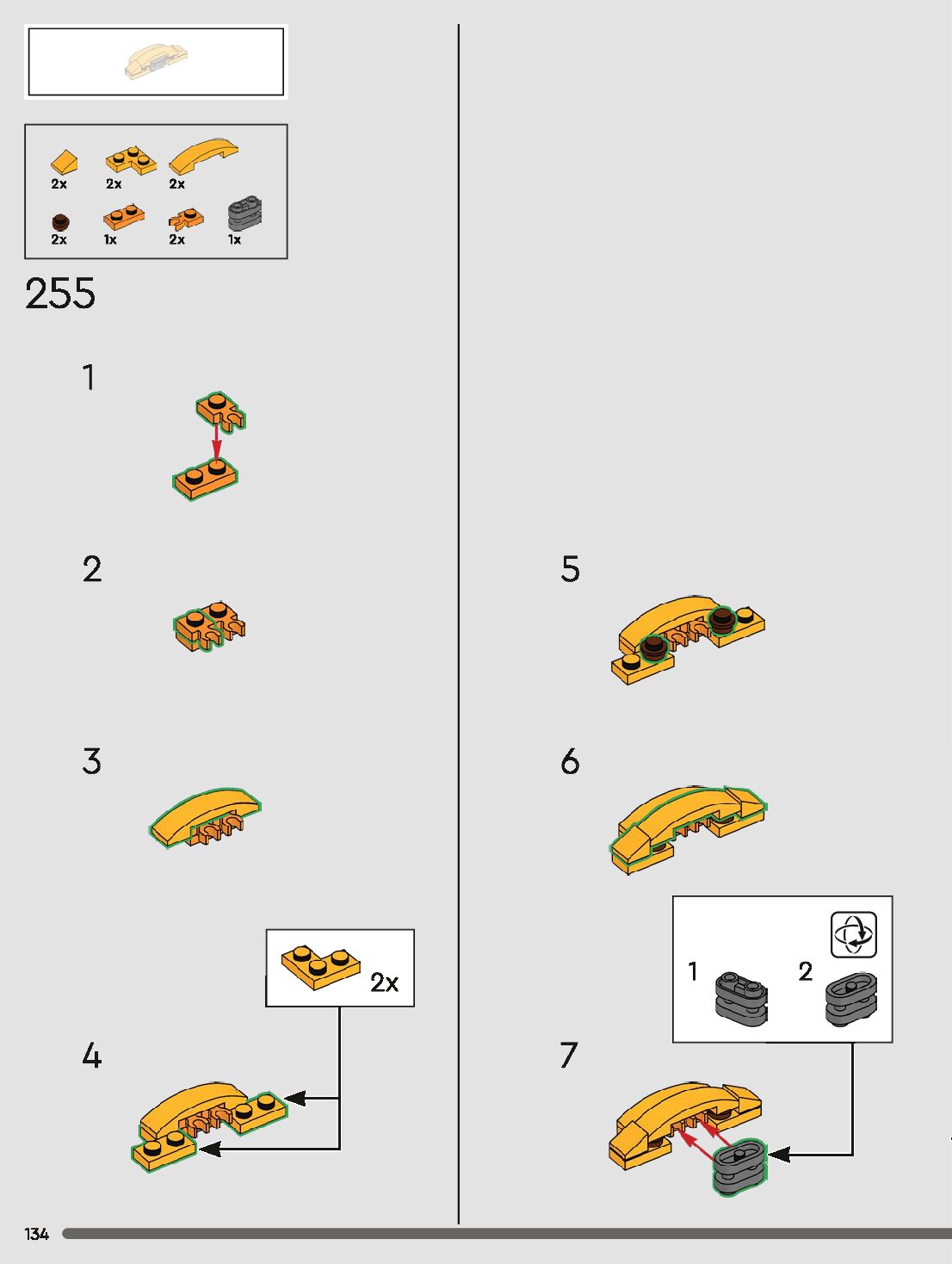 2x 2x 2x
2x 1x 2x 1x

255

1

2

3

2x

4

5

6

1 2

7

134