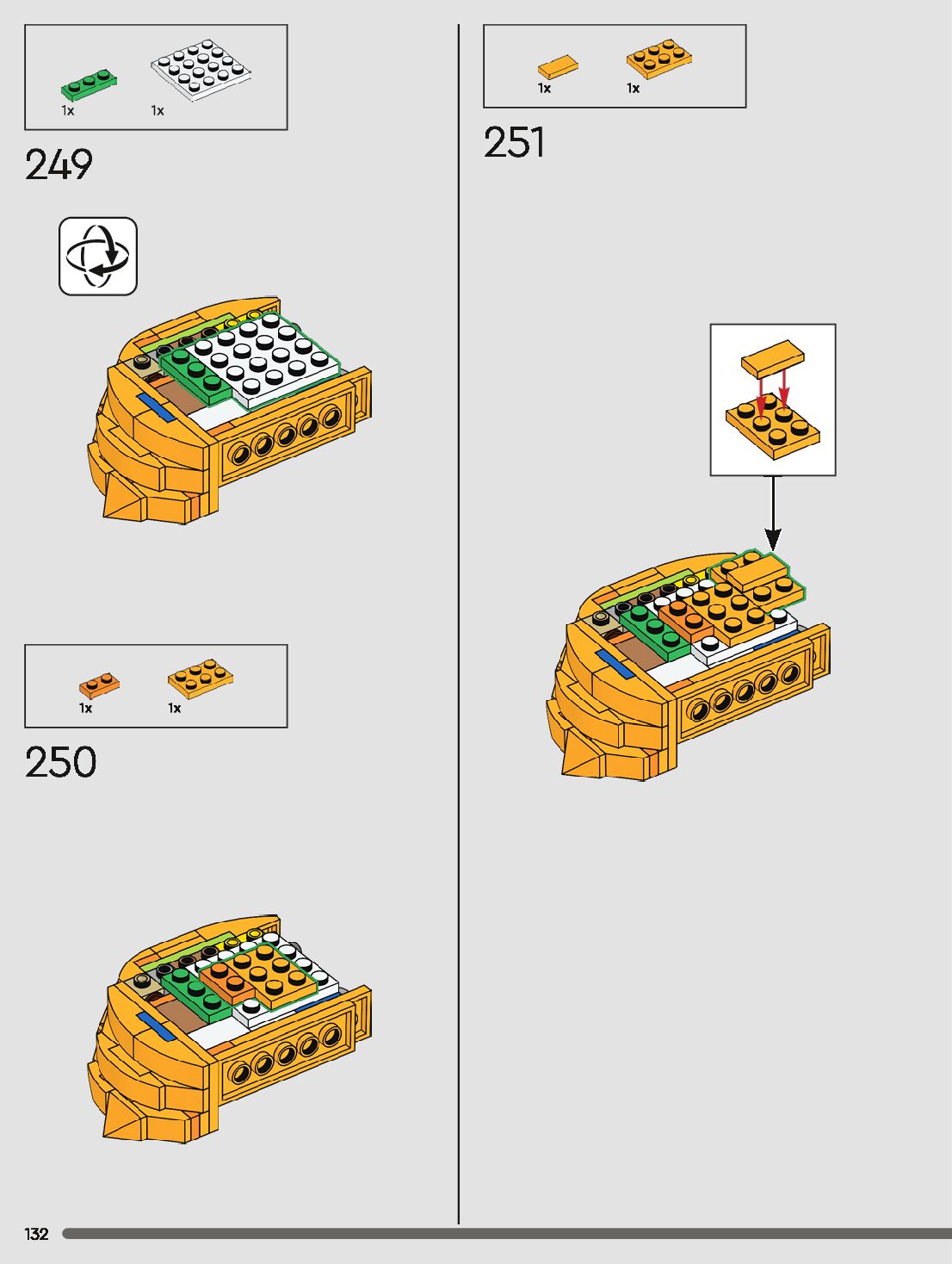 1x 1x

249

1x 1x

250

1x 1x

251

132