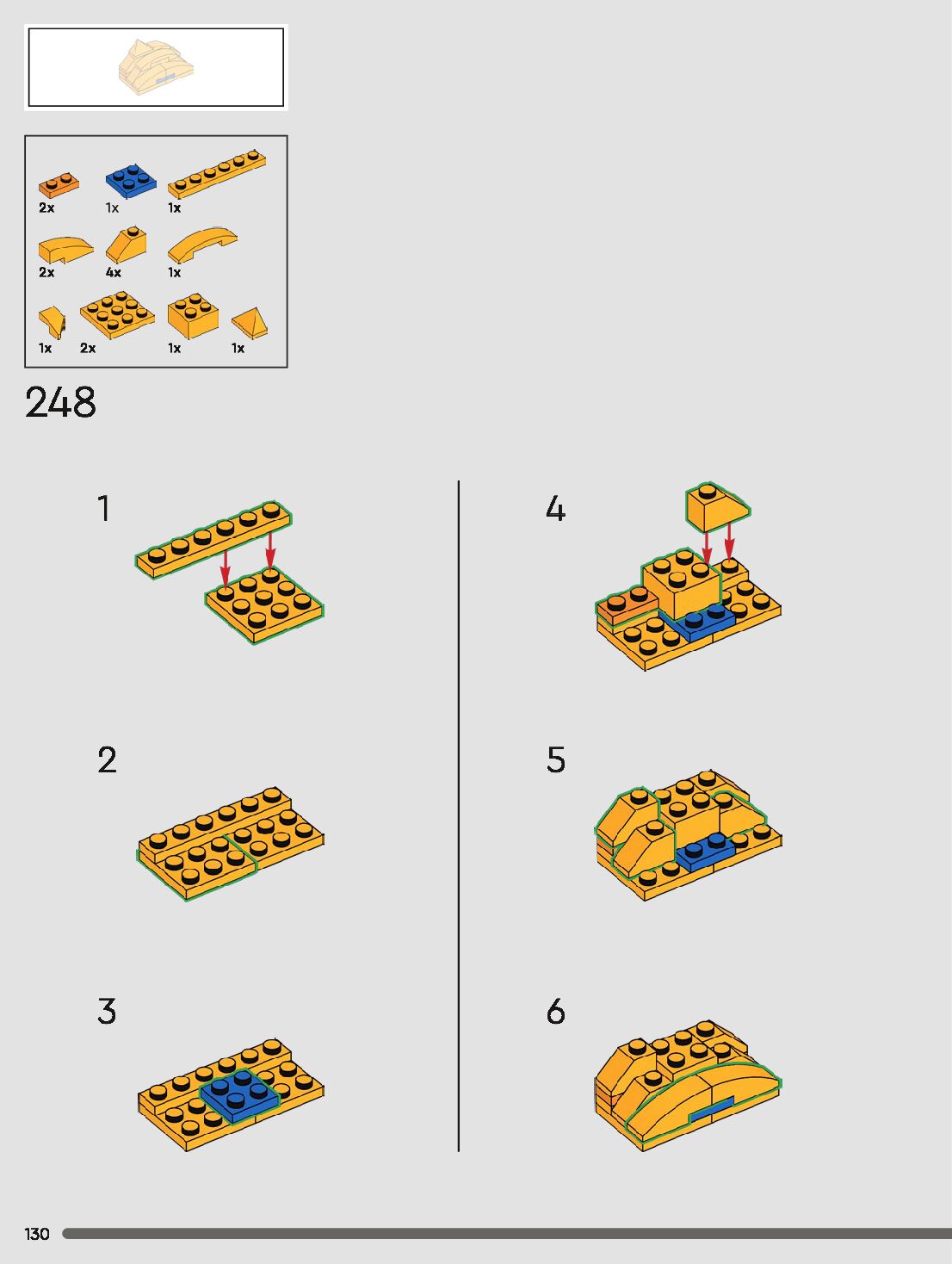 2x 1x 1x
2x 4x 1x
1x 2x 1x 1x

248

1

2

3

4

5

6

130