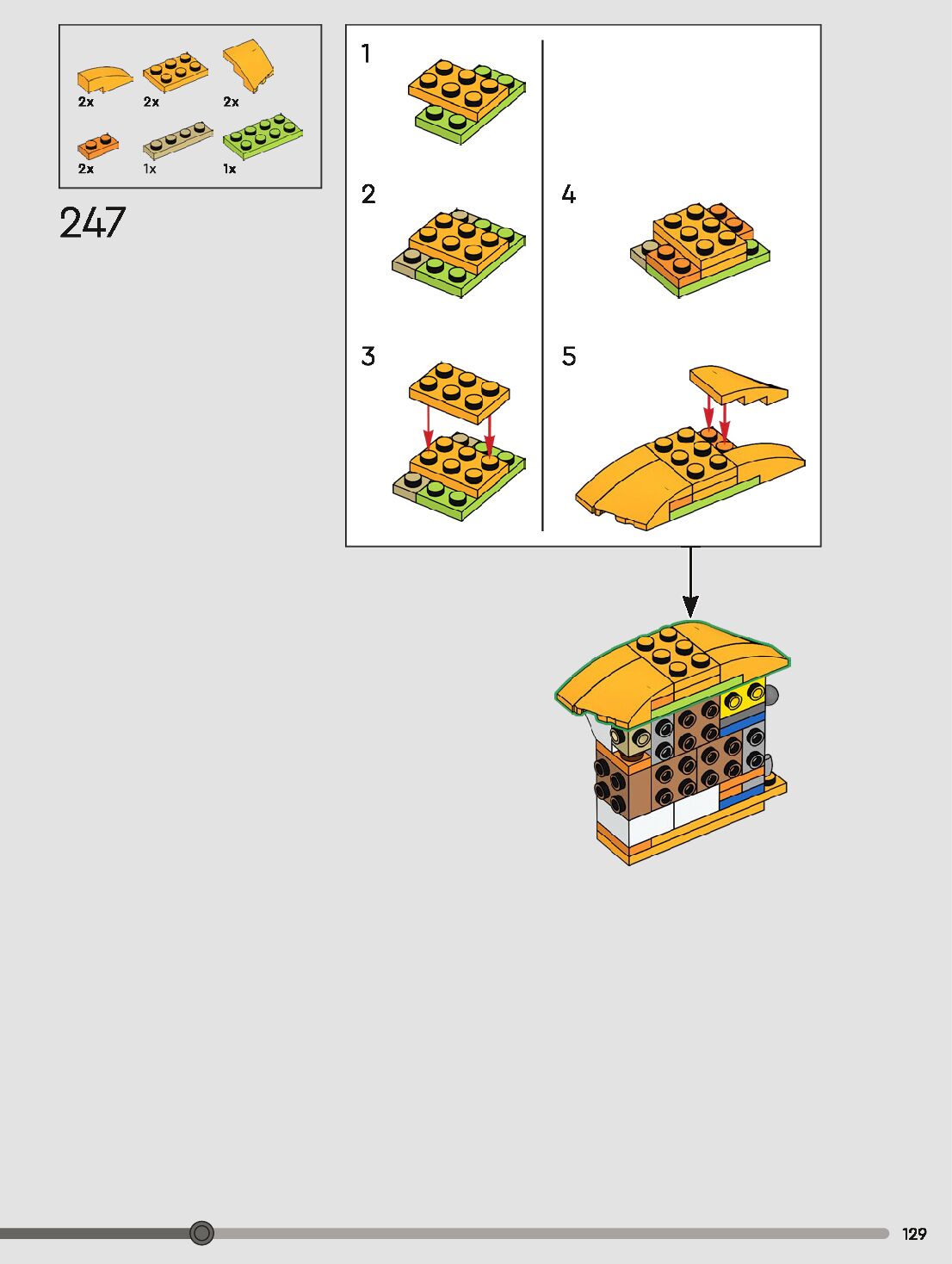 2x 2x 2x
2x 1x 1x

247

1

2

3

4

5

129