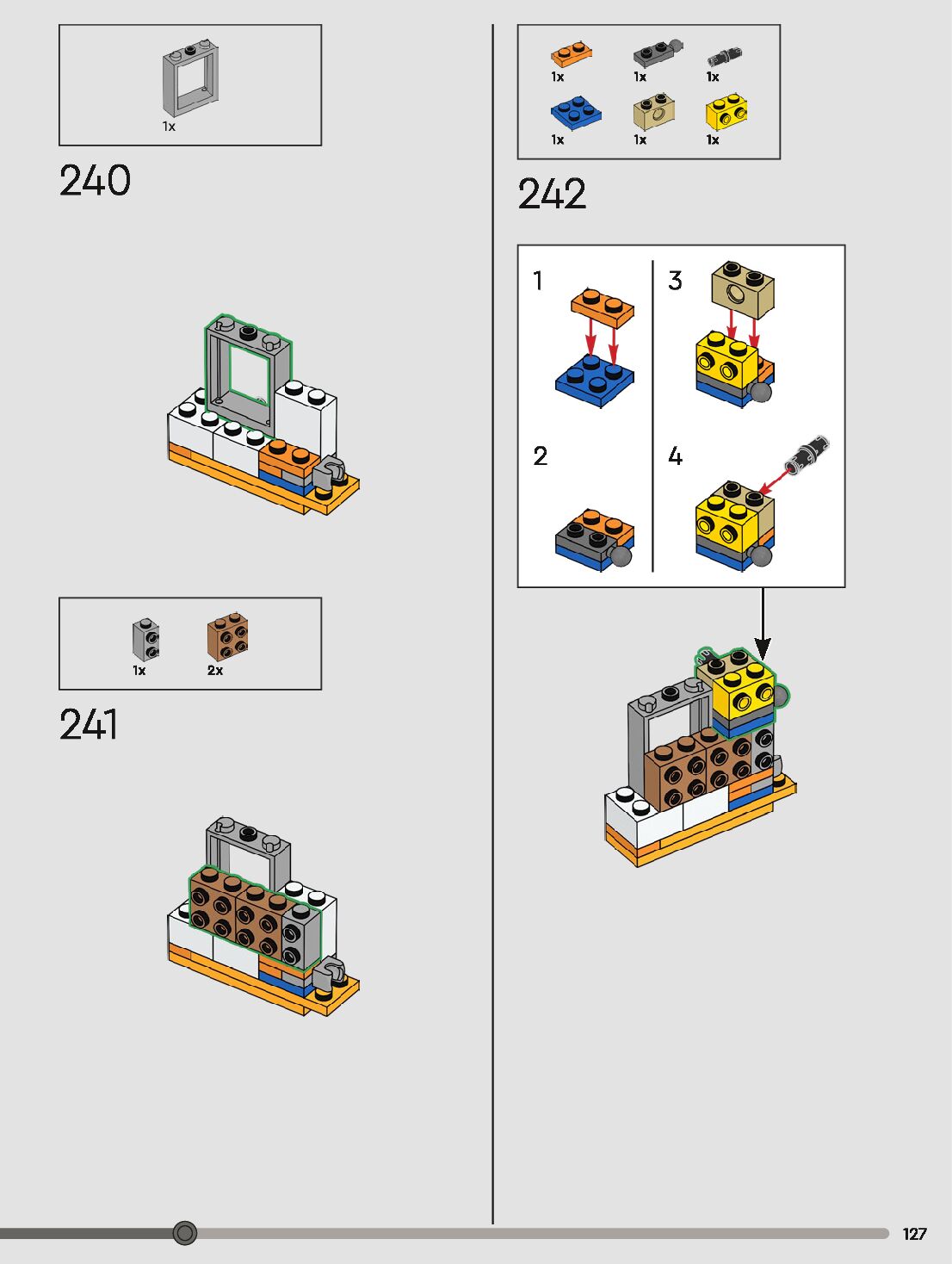 1x

240

1x 2x

241

1x 1x 1x
1x 1x 1x

242

1
2
3
4

127