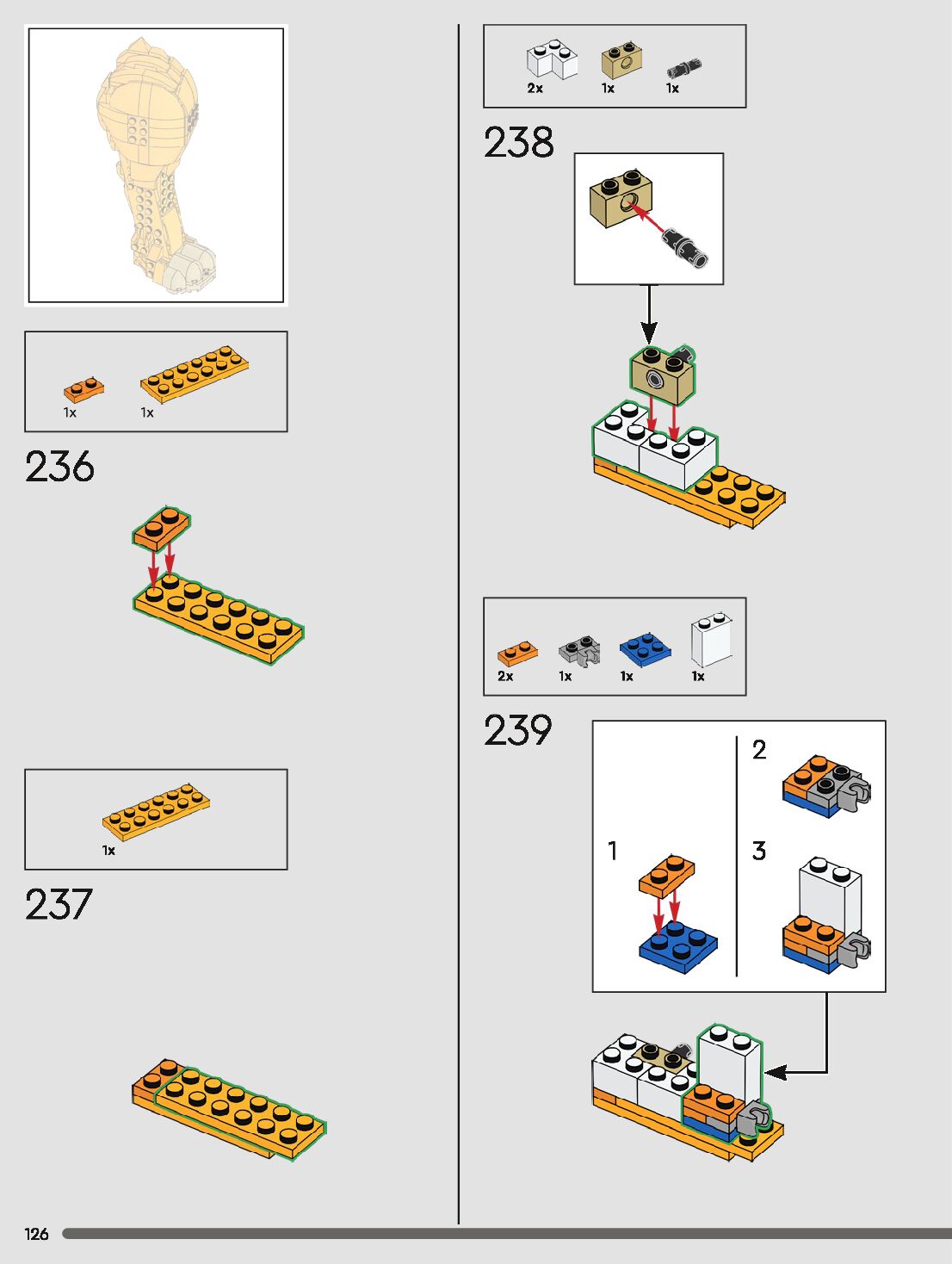 1x 1x

236

1x

237

2x 1x 1x

238

2x 1x 1x 1x

239

1

2

3

126