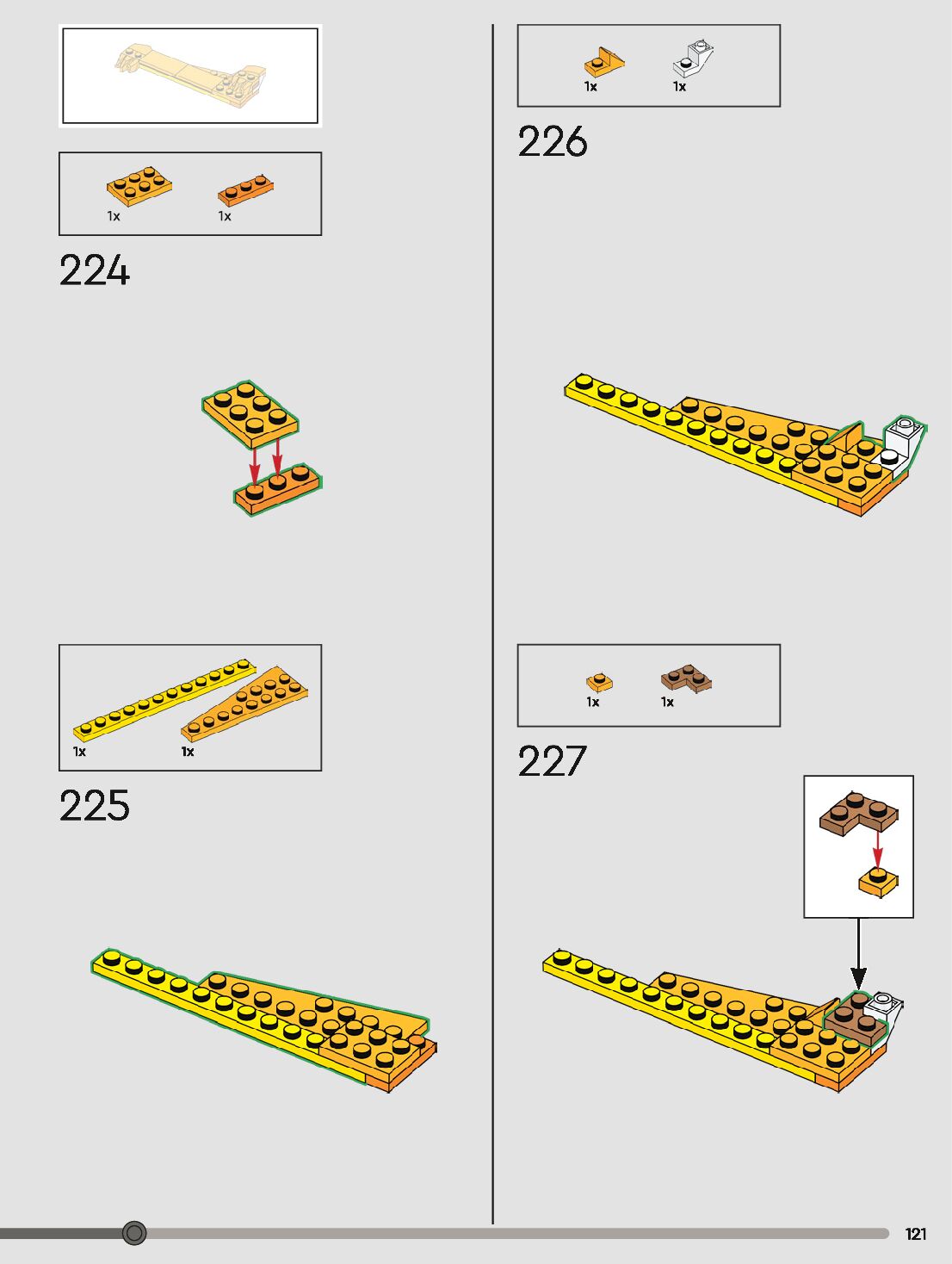 1x 1x

224

1x 1x

225

1x 1x

226

1x 1x

227

121