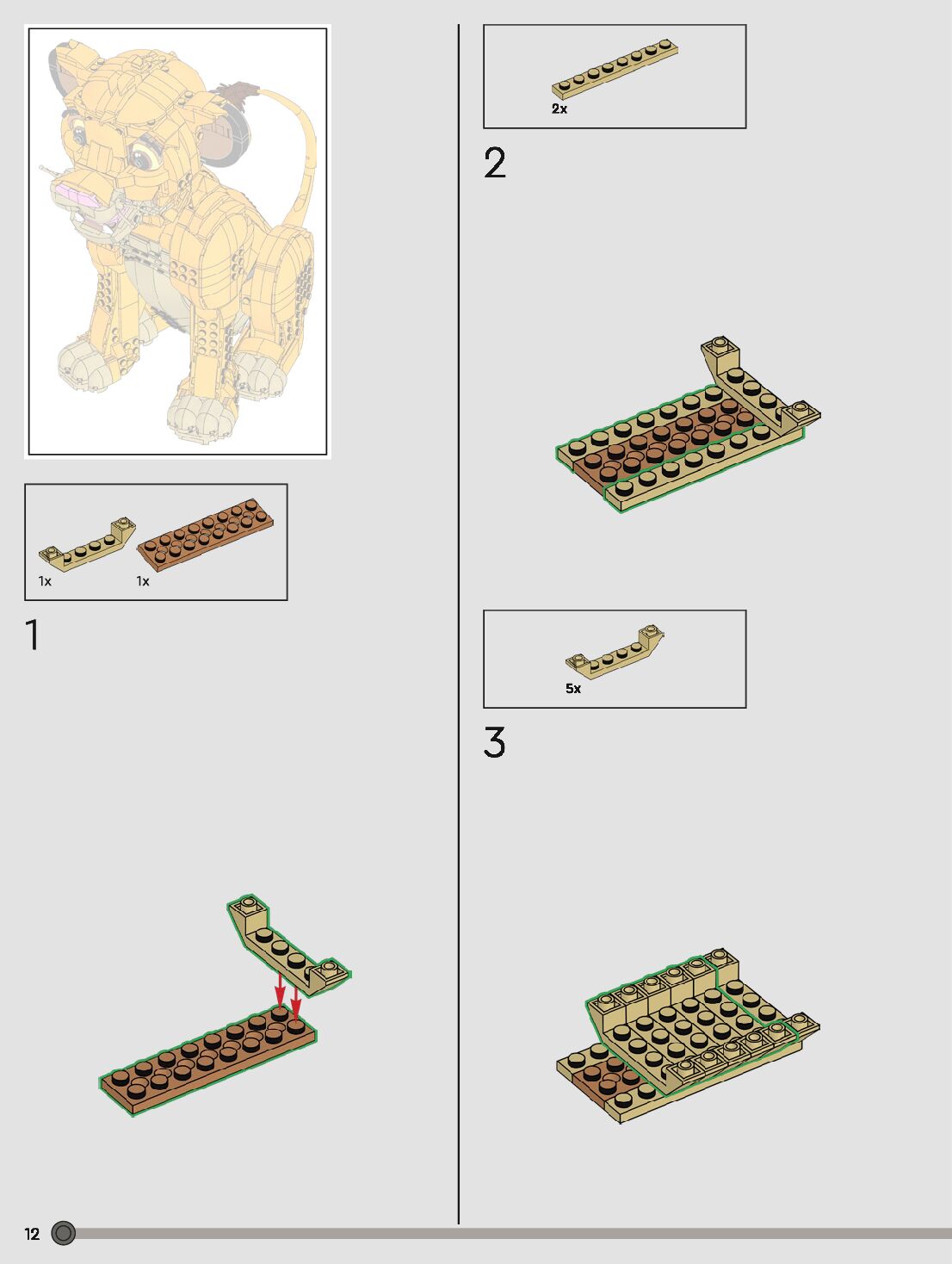 1x 1x

1

2x

2

5x

3

12