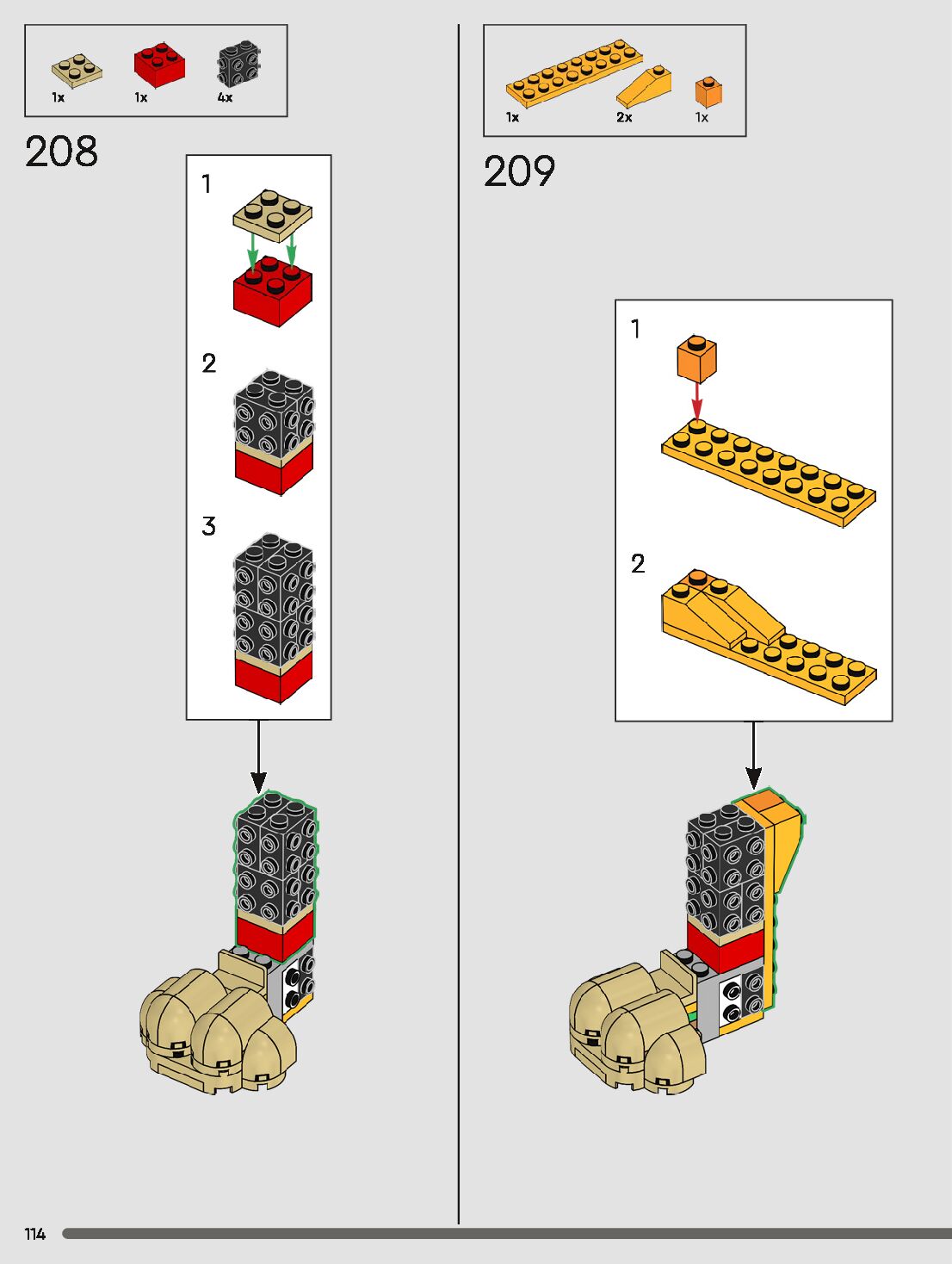 1x 1x 4x

208

1

2

3

1x 2x 1x

209

1

2

114