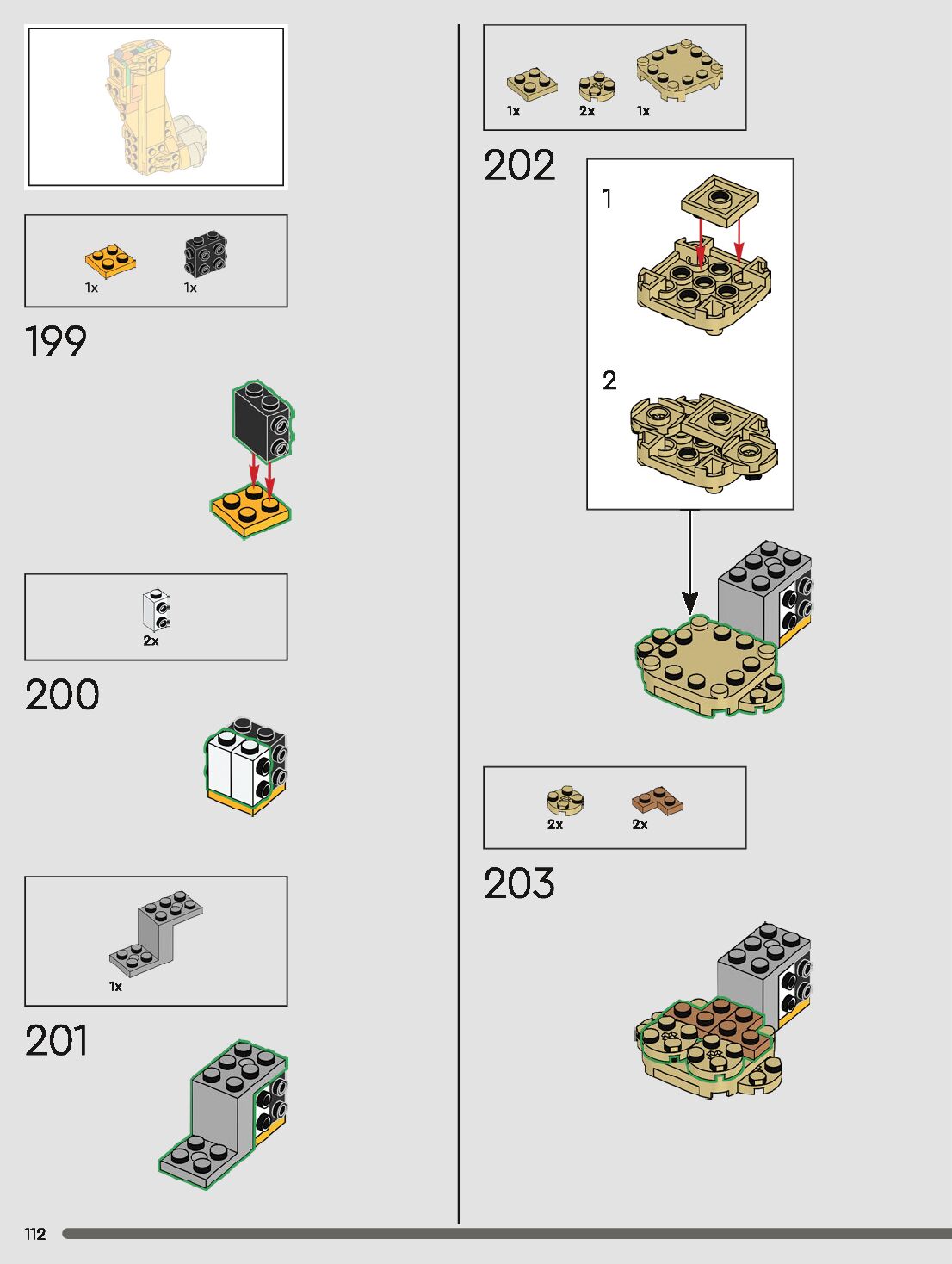 1x 1x

199

2x

200

1x

201

1x 2x 1x

202

1

2

2x 2x

203

112