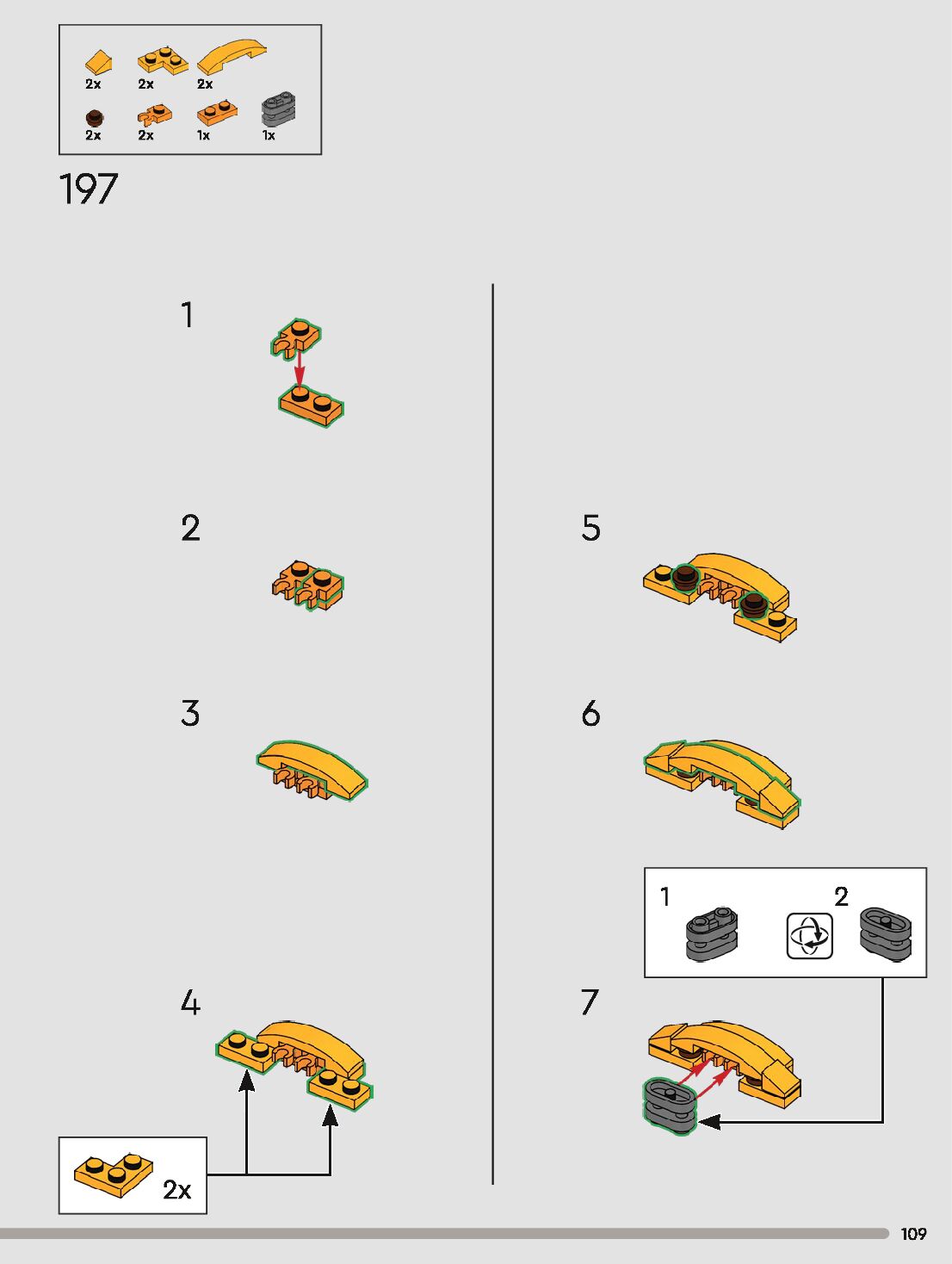 2x 2x 2x
2x 2x 1x 1x

197

1

2

3

4

2x

5

6

1 2

7

109