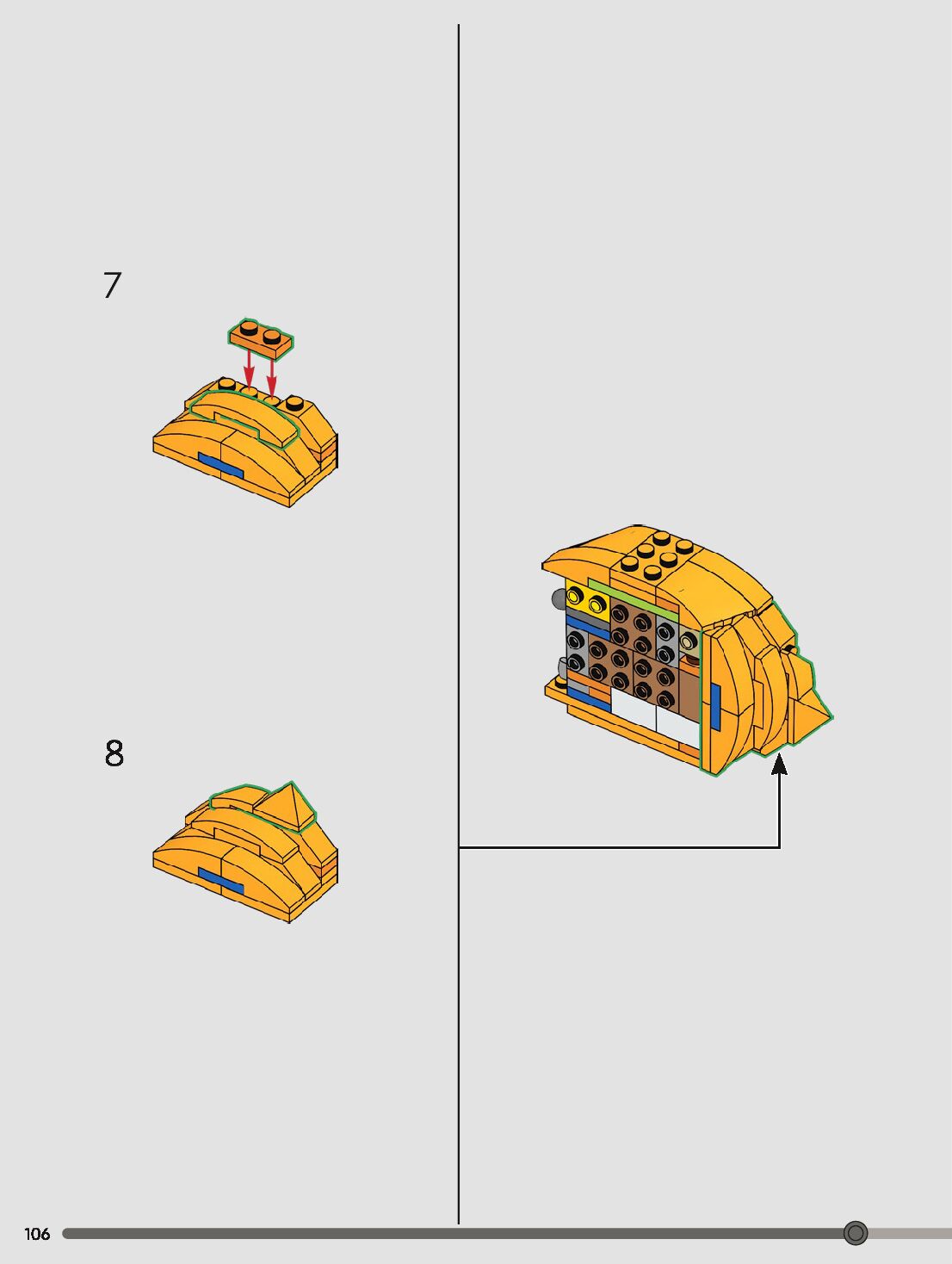 7

8

106