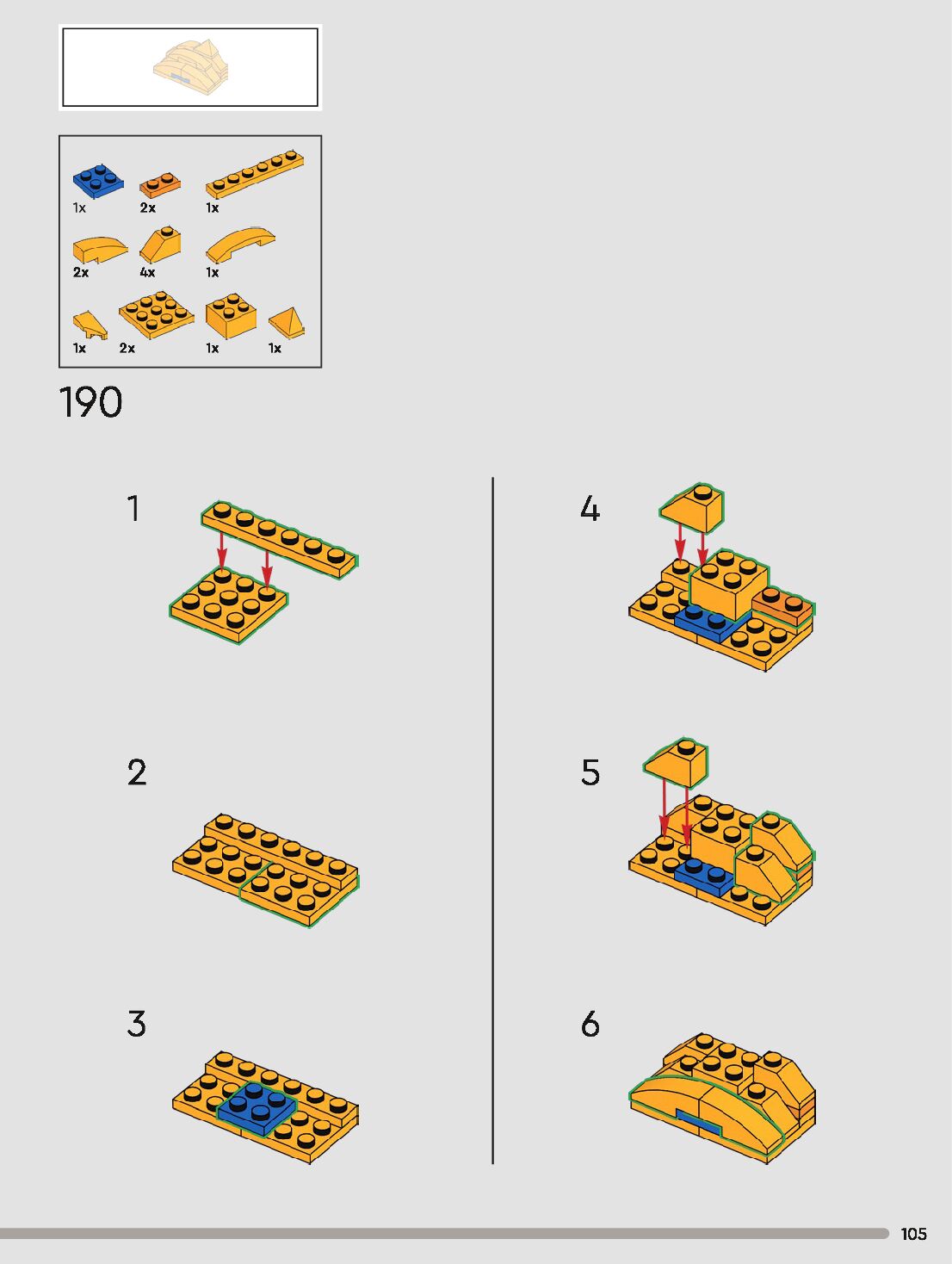 1x 2x 1x

2x 4x 1x

1x 2x 1x 1x

190

1

2

3

4

5

6

105