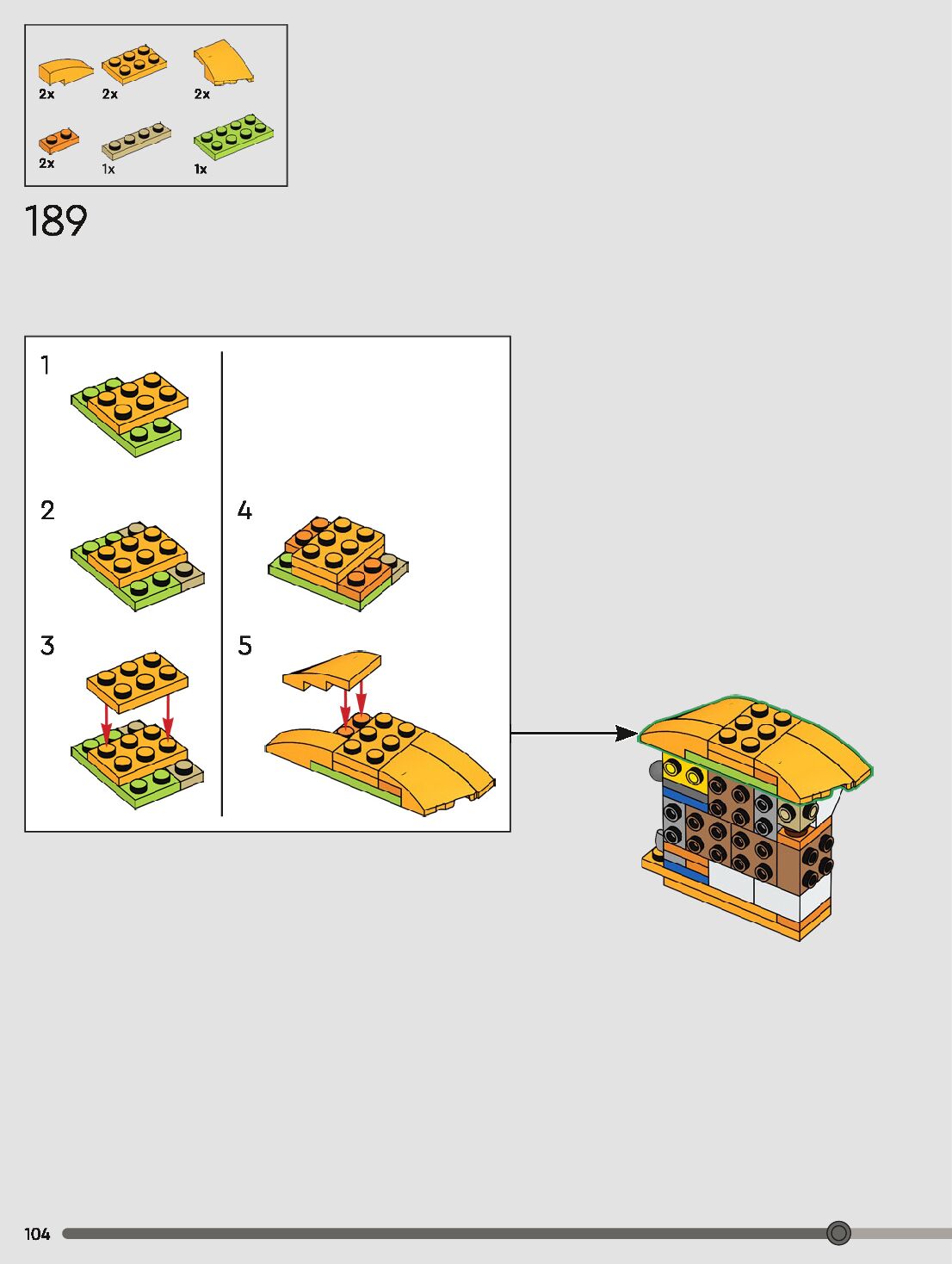 2x 2x 2x
2x 1x 1x

189

1

2

3

4

5

104